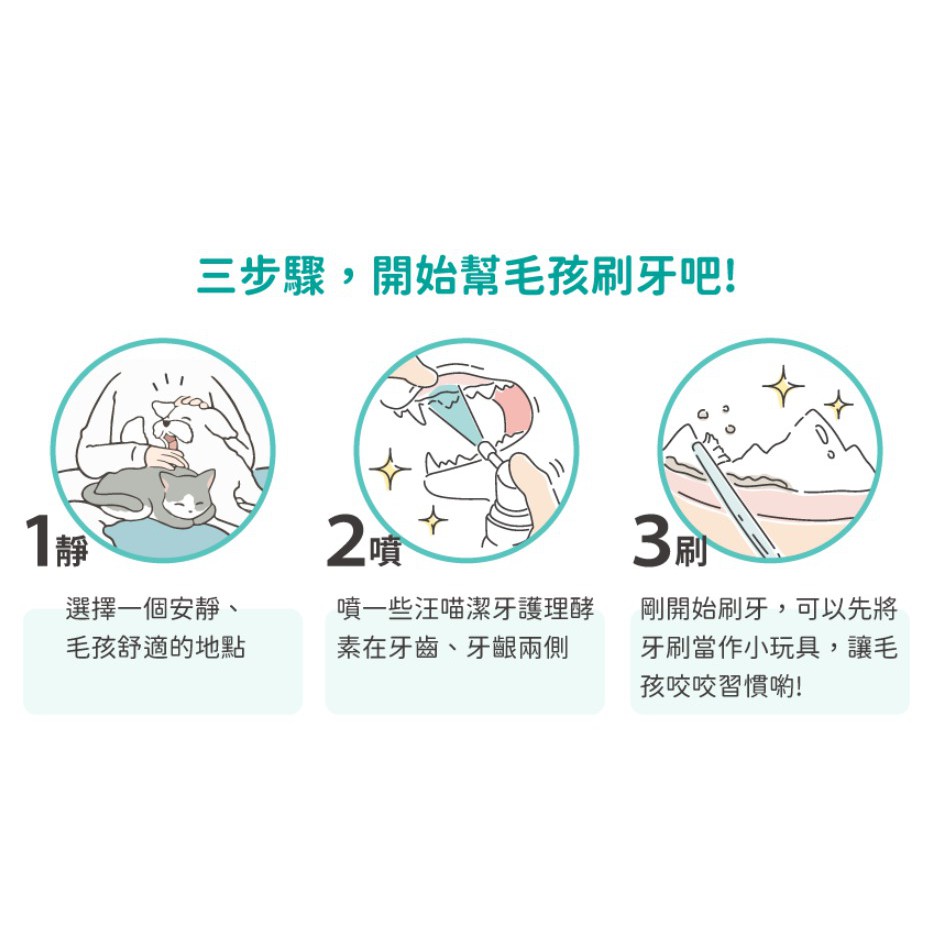 三步驟，開始幫毛孩刷牙吧!

1靜

選擇一個安靜、毛孩舒適的地點

2噴

噴一些汪喵潔牙護理酵素在牙齒、牙齦兩側

3刷

剛開始刷牙，可以先將牙刷當作小玩具，讓毛孩咬咬習慣喲!