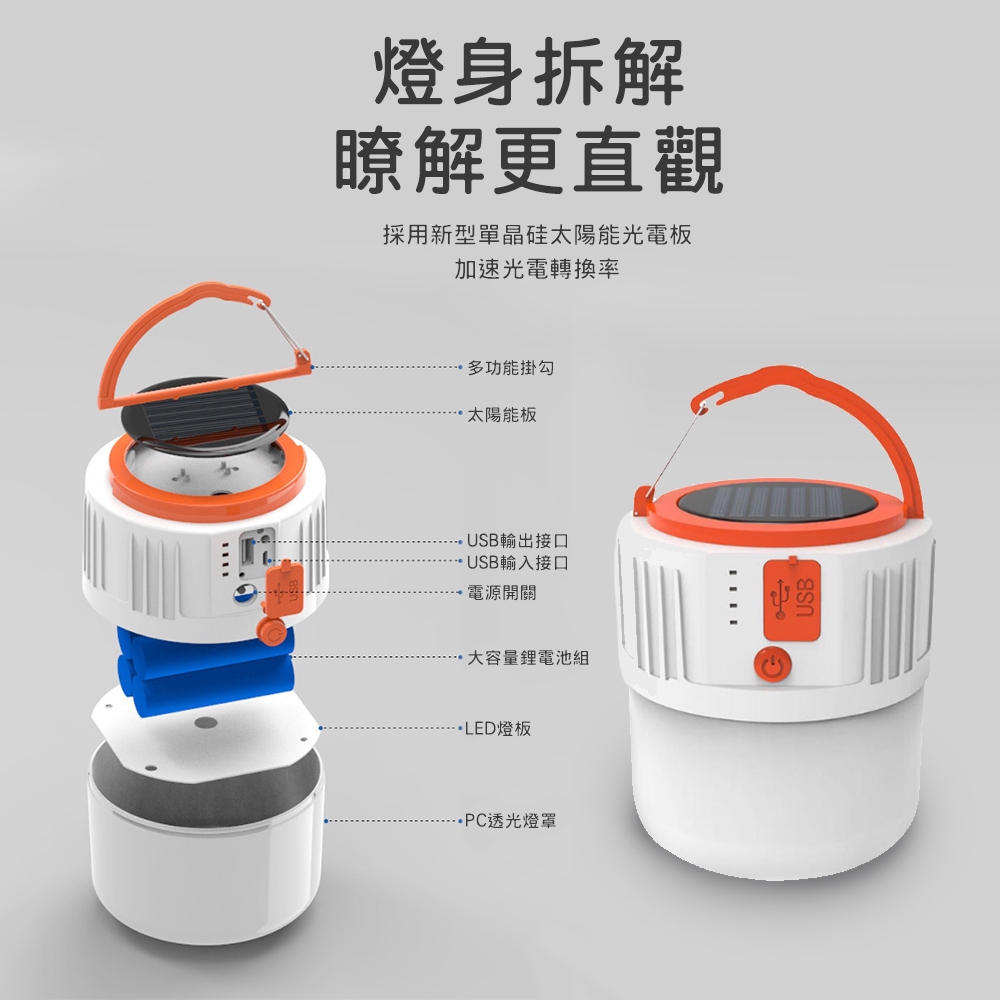 燈身拆解
瞭解更直觀

採用新型單晶硅太陽能光電板
加速光電轉換率

多功能掛勾
太陽能板
USB輸出接口
USB輸入接口
電源開關
大容量鋰電池組
LED燈板
PC透光燈罩

USB
USB