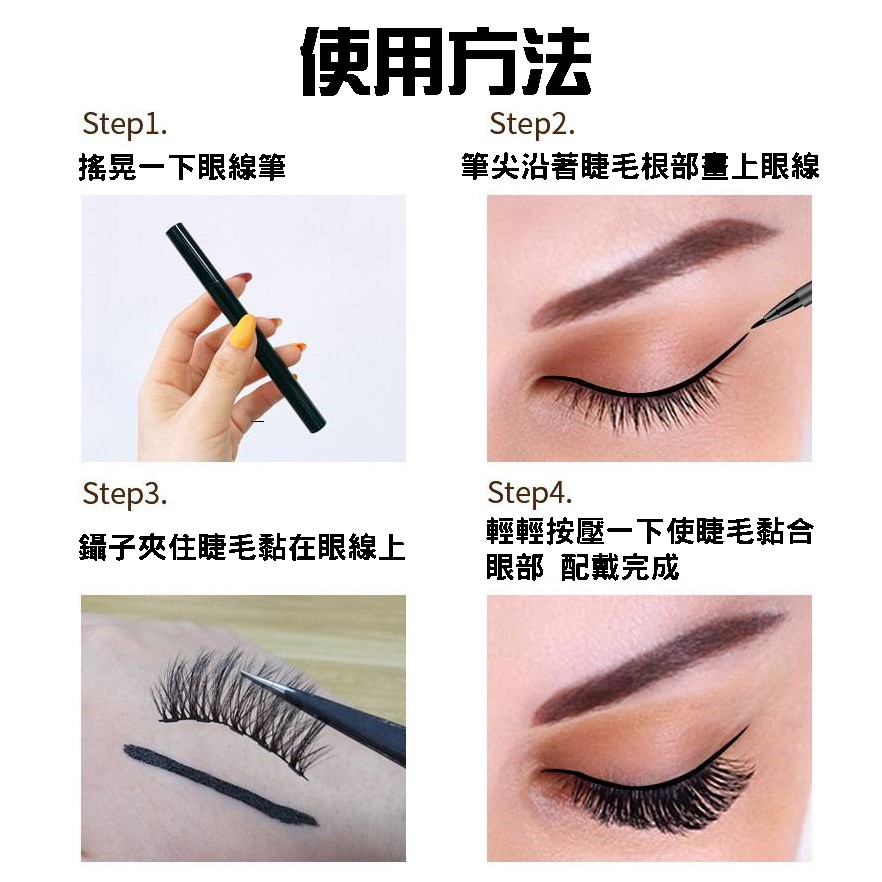 使用方法

Step1.

搖晃一下眼線筆

Step2.

筆尖沿著睫毛根部畫上眼線

Step3.

鑷子夾住睫毛黏在眼線上

Step4.

輕輕按壓一下使睫毛黏合眼部 配戴完成