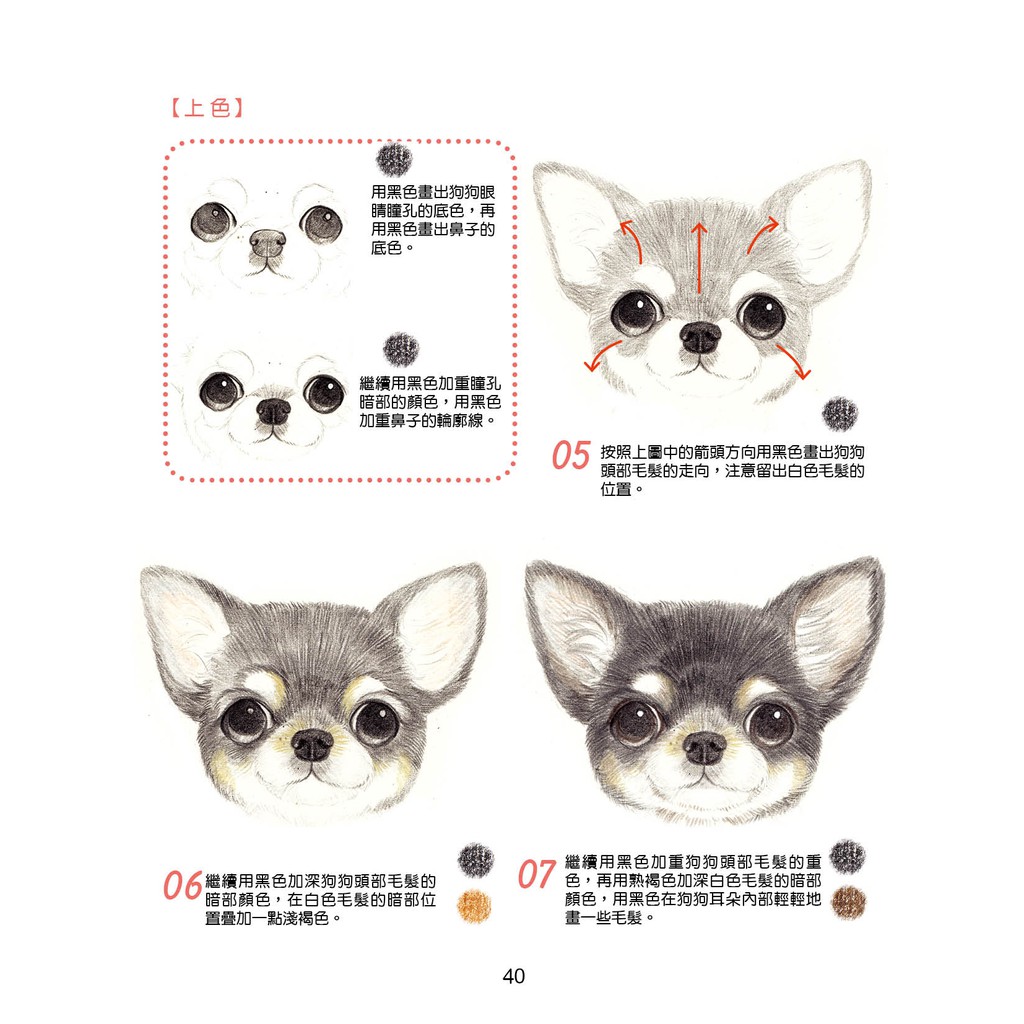 【上色】

用黑色畫出狗狗眼睛瞳孔的底色，再用黑色畫出鼻子的底色。

繼續用黑色加重瞳孔暗部的顏色，用黑色加重鼻子的輪廓線。

05 按照上圖中的箭頭方向用黑色畫出狗狗頭部毛髮的走向，注意留出白色毛髮的位置。

06 繼續用黑色加深狗狗頭部毛髮的暗部顏色，在白色毛髮的暗部位置疊加一點淺褐色。

07 繼續用黑色加重狗狗頭部毛髮的重色，再用熟褐色加深白色毛髮的暗部顏色，用黑色在狗狗耳朵內部輕輕地畫一些毛髮。

40