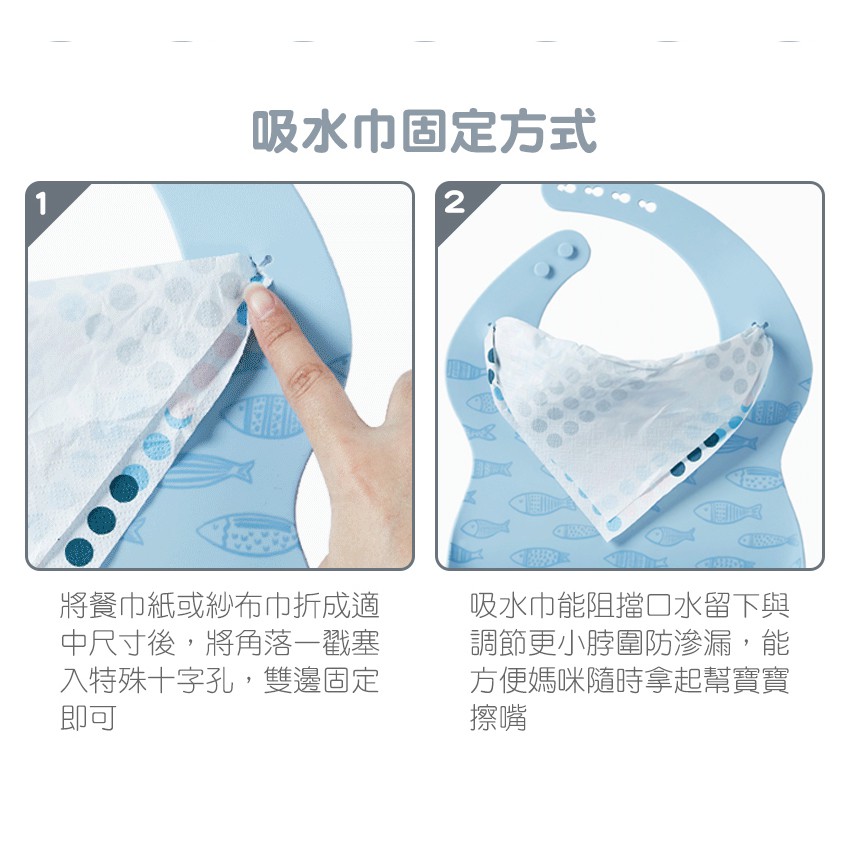 吸水巾固定方式

1

將餐巾紙或紗布巾折成適中尺寸後，將角落一戳塞入特殊十字孔，雙邊固定即可

2

吸水巾能阻擋口水留下與調節更小脖圍防滲漏，能方便媽咪隨時拿起幫寶寶擦嘴