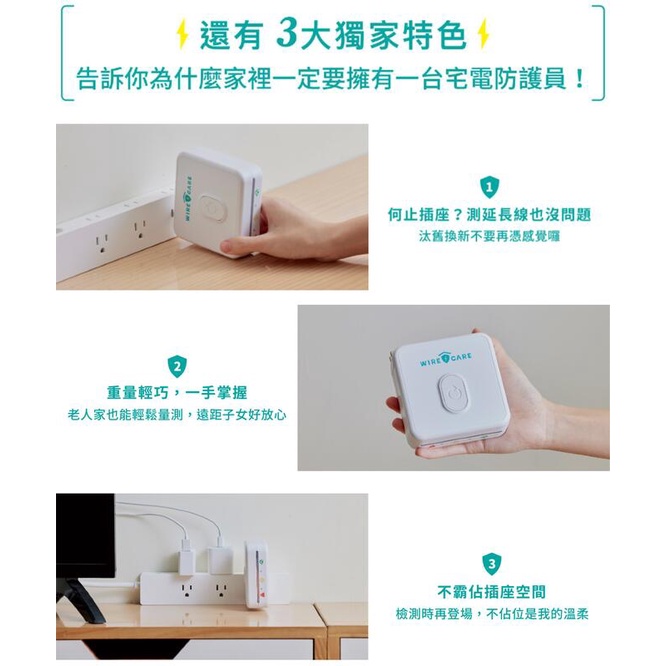 還有 3大獨家特色

告訴你為什麼家裡一定要擁有一台宅電防護員！

WIRE CARE

1

何止插座？測延長線也沒問題

汰舊換新不要再憑感覺囉

2

重量輕巧，一手掌握

老人家也能輕鬆量測，遠距子女好放心

WIRE CARE

3

不霸佔插座空間

檢測時再登場，不佔位是我的溫柔