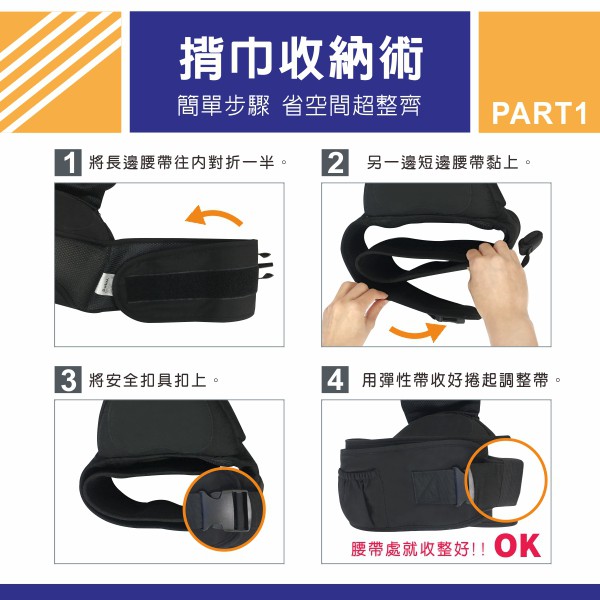 揹巾收納術
簡單步驟 省空間超整齊

PART1

1 將長邊腰帶往內對折一半。

2 另一邊短邊腰帶黏上。

3 將安全扣具扣上。

4 用彈性帶收好捲起調整帶。

腰帶處就收整好!! OK