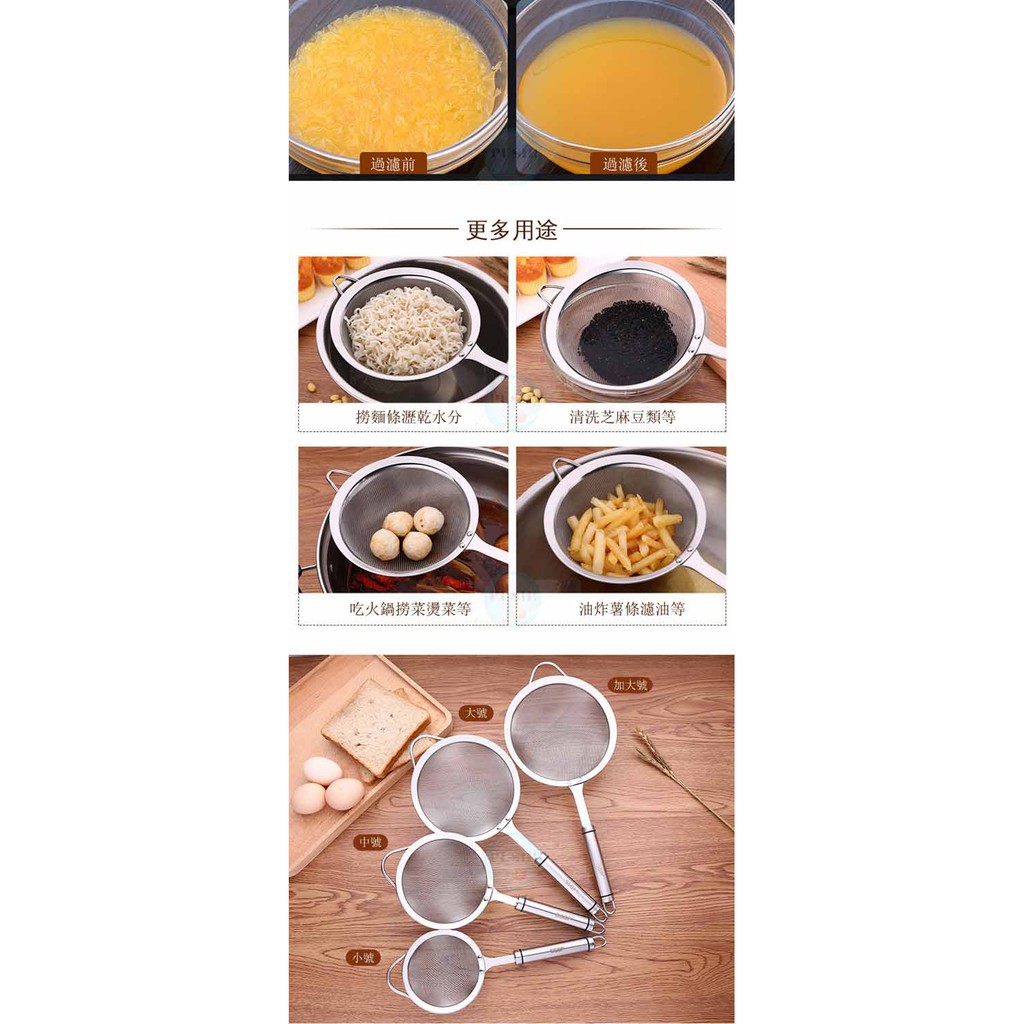 過濾前

過濾後

更多用途

撈麵條瀝乾水分

清洗芝麻豆類等

吃火鍋撈菜燙菜等

油炸薯條濾油等

加大號

大號

中號

小號