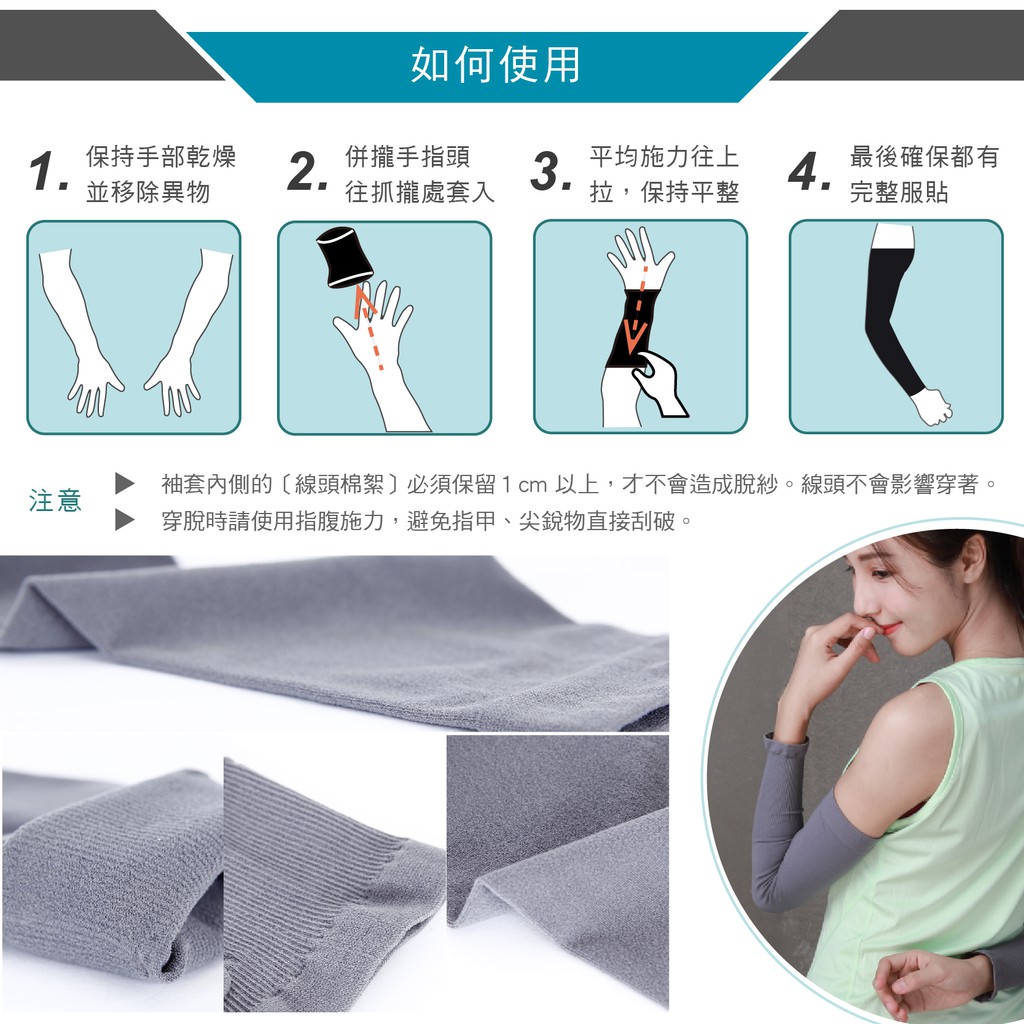 如何使用

1. 保持手部乾燥並移除異物

2. 併攏手指頭往抓攏處套入

3. 平均施力往上拉，保持平整

4. 最後確保都有完整服貼

注意
▶ 袖套內側的〔線頭棉絮〕必須保留 1 cm 以上，才不會造成脫紗。線頭不會影響穿著。
▶ 穿脫時請使用指腹施力，避免指甲、尖銳物直接刮破。