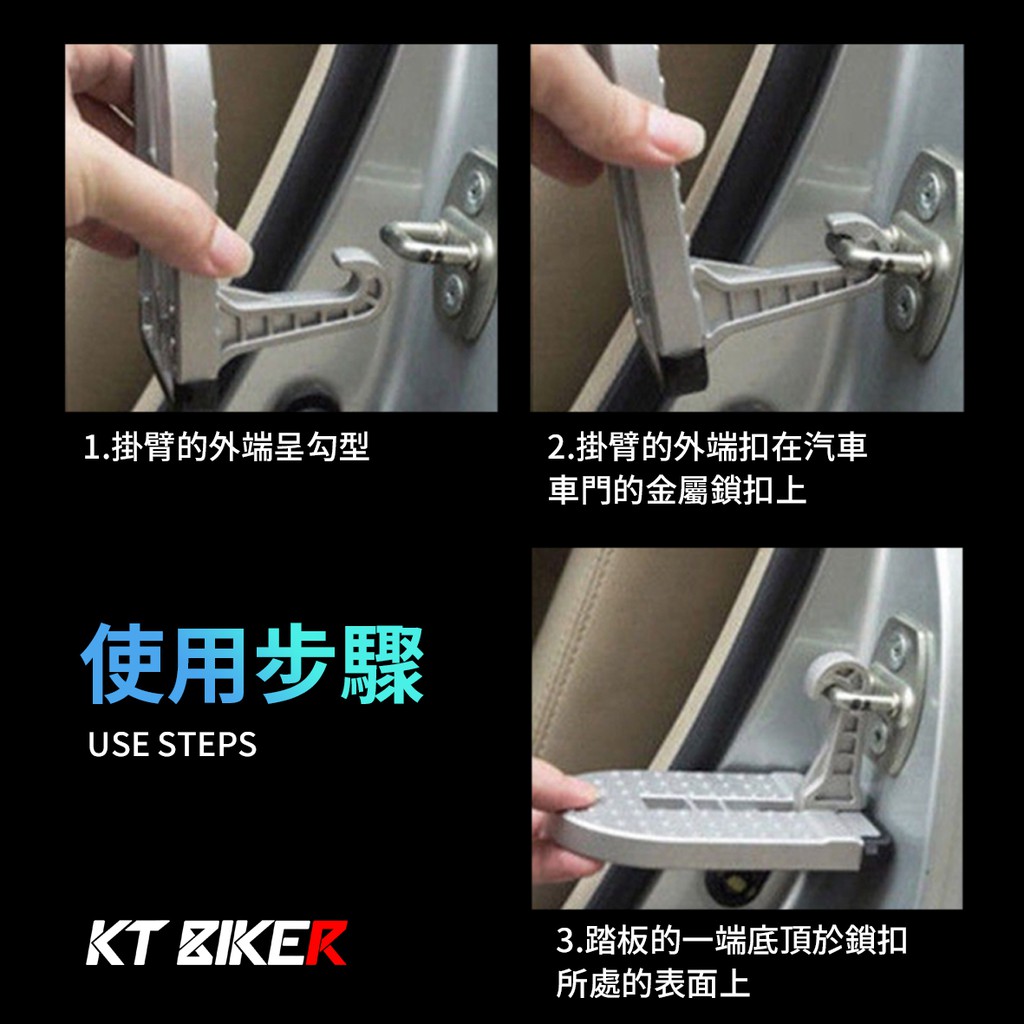 1.掛臂的外端呈勾型

2.掛臂的外端扣在汽車車門的金屬鎖扣上

使用步驟

USE STEPS

KT BIKER

3.踏板的一端底頂於鎖扣所處的表面上