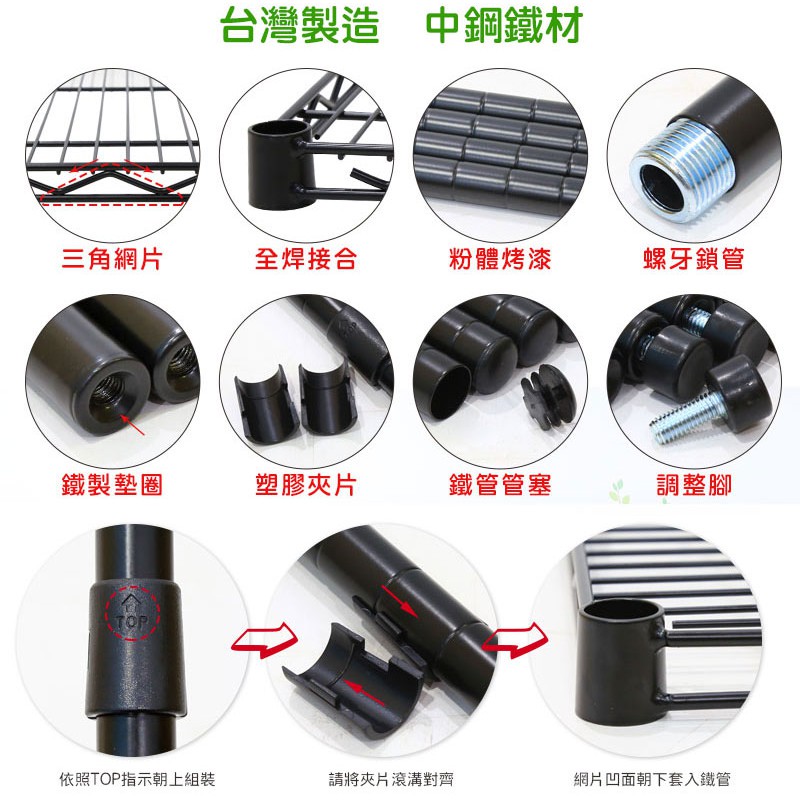 台灣製造　中鋼鐵材

三角網片

全焊接合

粉體烤漆

螺牙鎖管

鐵製墊圈

塑膠夾片

鐵管管塞

調整腳

TOP

依照TOP指示朝上組裝

請將夾片滾溝對齊

網片凹面朝下套入鐵管