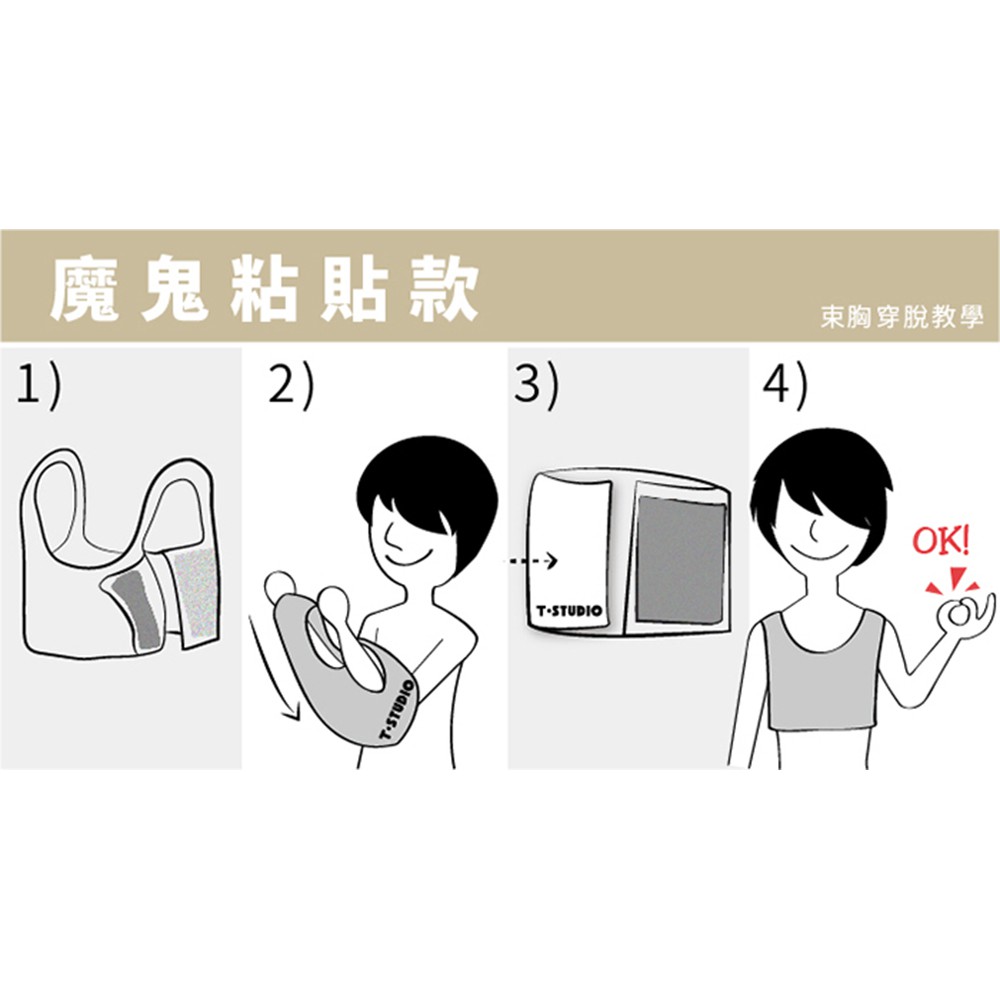 魔鬼粘貼款

束胸穿脫教學

1)

2)

T·STUDIO

3)

T·STUDIO

4)

OK!