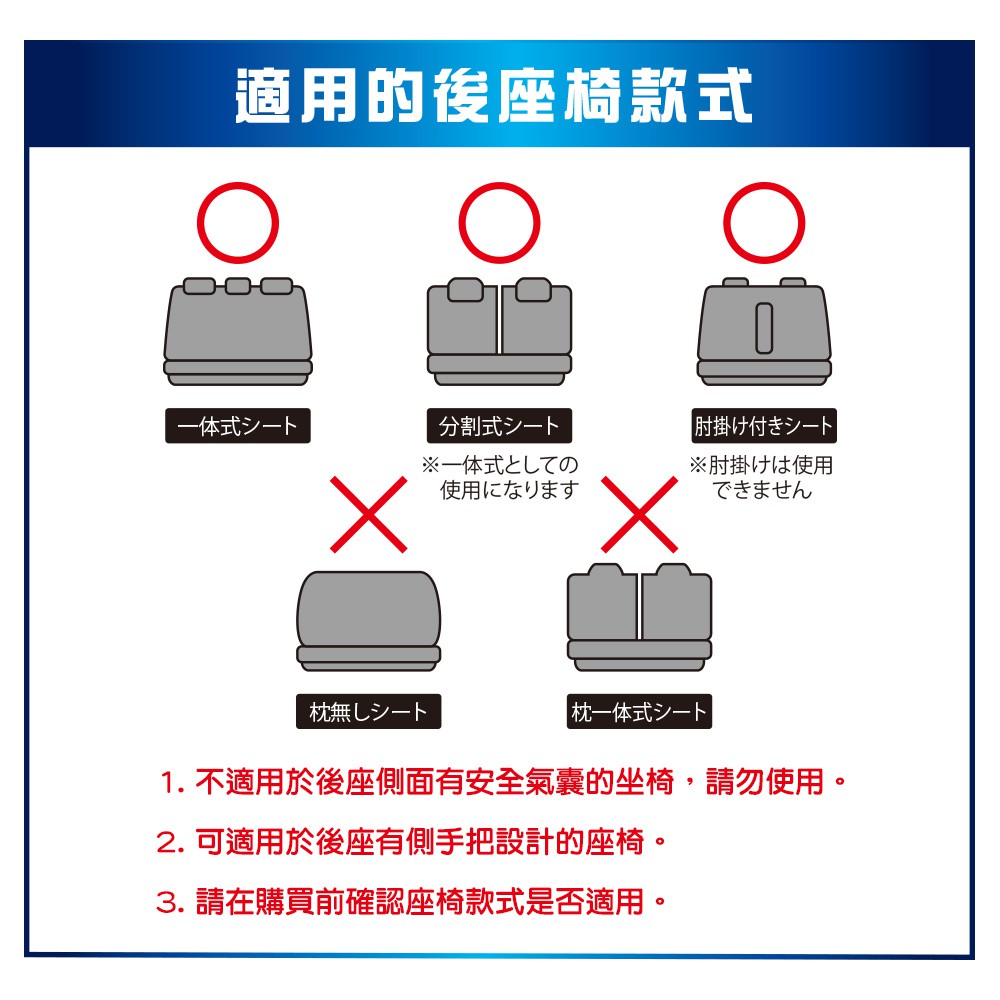 適用的後座椅款式

一体式シート

分割式シート
※一体式としての使用になります

肘掛け付きシート
※肘掛けは使用できません

枕無しシート

枕一体式シート

1. 不適用於後座側面有安全氣囊的坐椅，請勿使用。

2. 可適用於後座有側手把設計的座椅。

3. 請在購買前確認座椅款式是否適用。