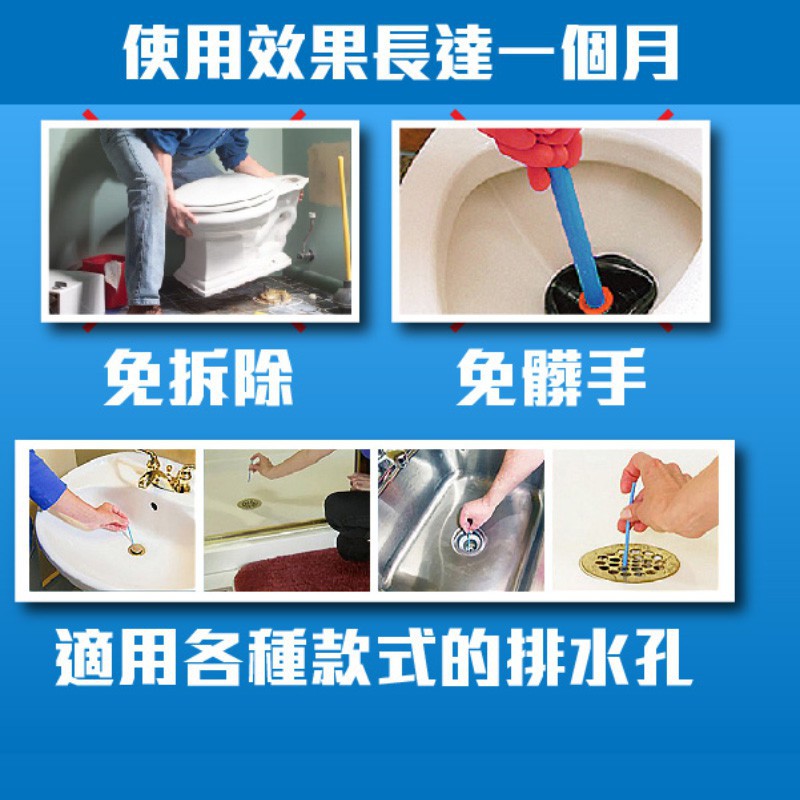 使用效果長達一個月

免拆除

免髒手

適用各種款式的排水孔