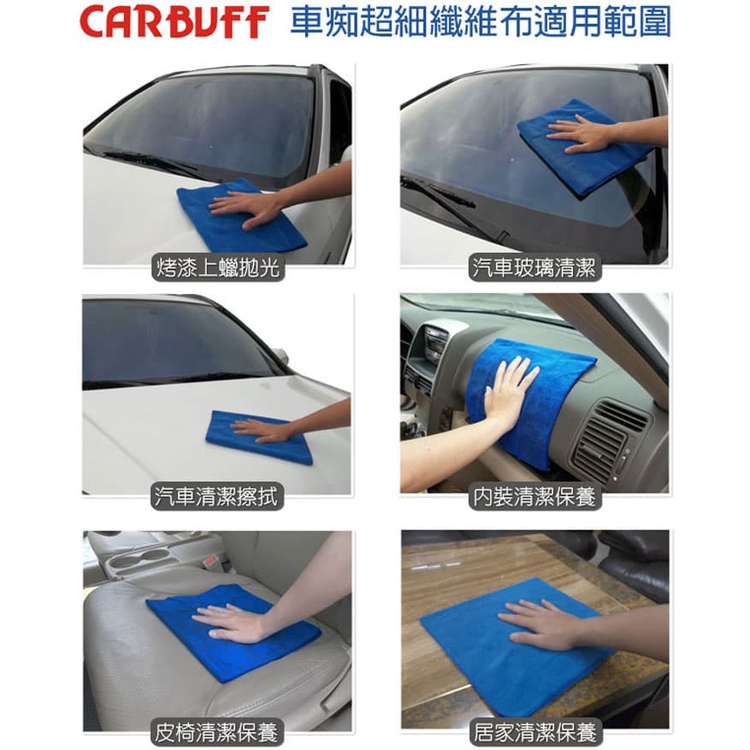 CARBUFF 車痴超細纖維布適用範圍

烤漆上蠟拋光

汽車玻璃清潔

汽車清潔擦拭

內裝清潔保養

皮椅清潔保養

居家清潔保養