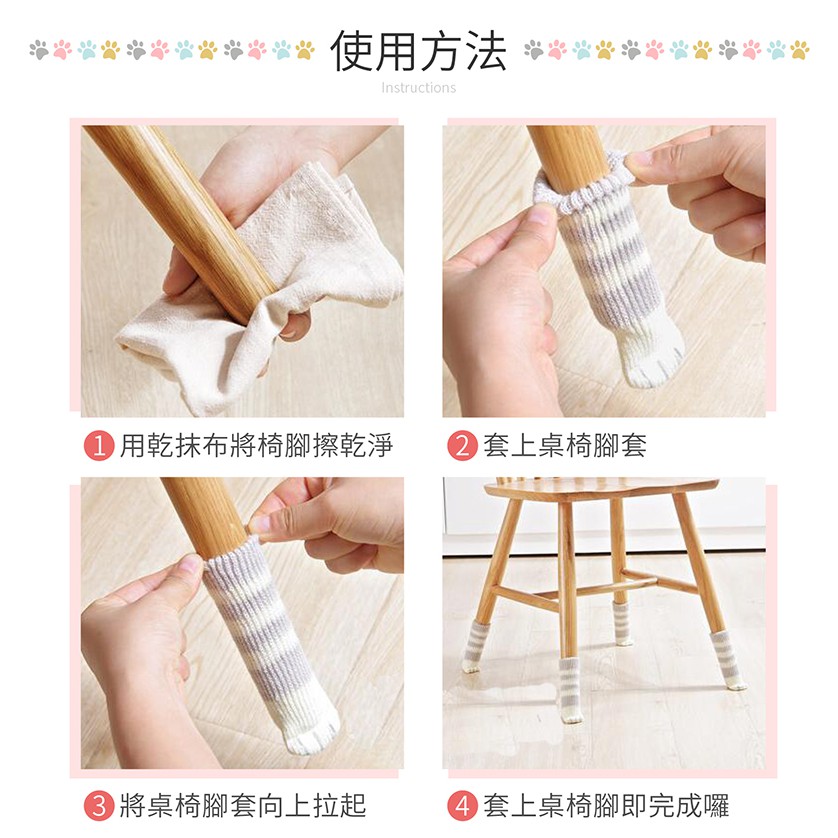 使用方法
Instructions

1 用乾抹布將椅腳擦乾淨

2 套上桌椅腳套

3 將桌椅腳套向上拉起

4 套上桌椅腳即完成囉