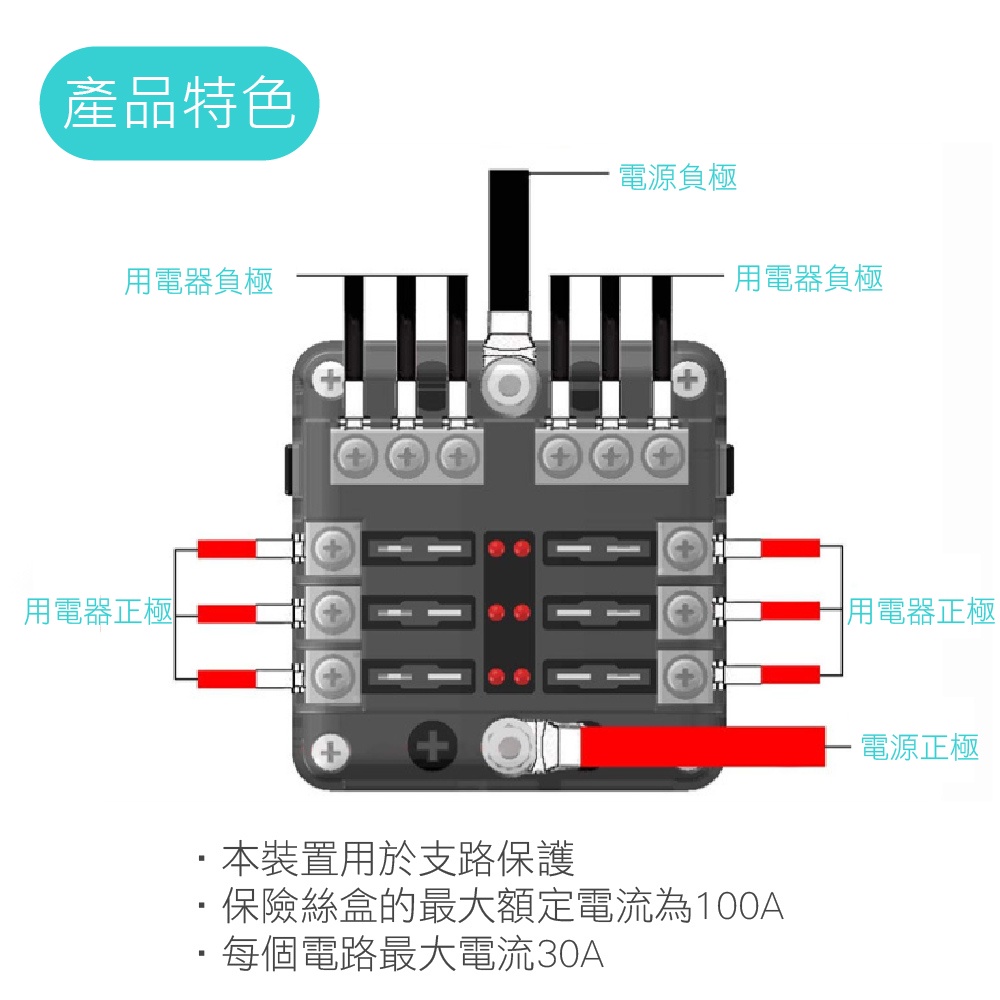 產品特色

電源負極

用電器負極

用電器負極

用電器正極

用電器正極

電源正極

· 本裝置用於支路保護
· 保險絲盒的最大額定電流為100A
· 每個電路最大電流30A