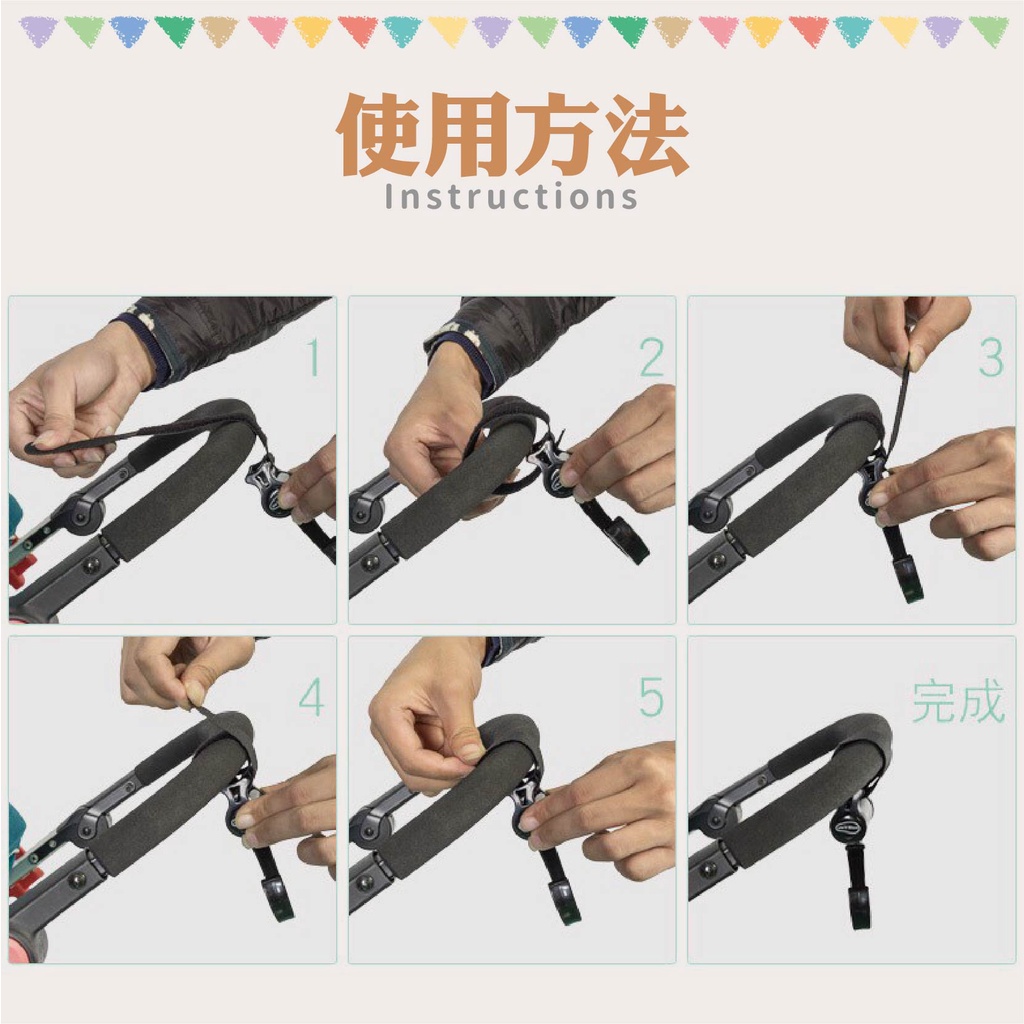 使用方法
Instructions

1

2

3

4

5

完成