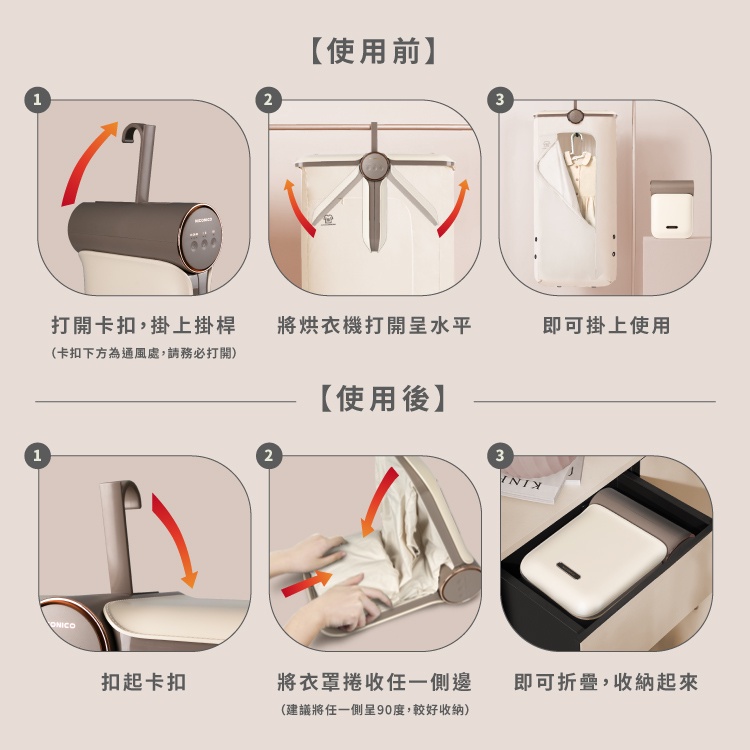 【使用前】

1

NICONICO

打開卡扣，掛上掛桿

（卡扣下方為通風處，請務必打開）

2

將烘衣機打開呈水平

3

即可掛上使用

【使用後】

1

ONICO

扣起卡扣

2

將衣罩捲收任一側邊

（建議將任一側呈90度，較好收納）

3

KINI

即可折疊，收納起來