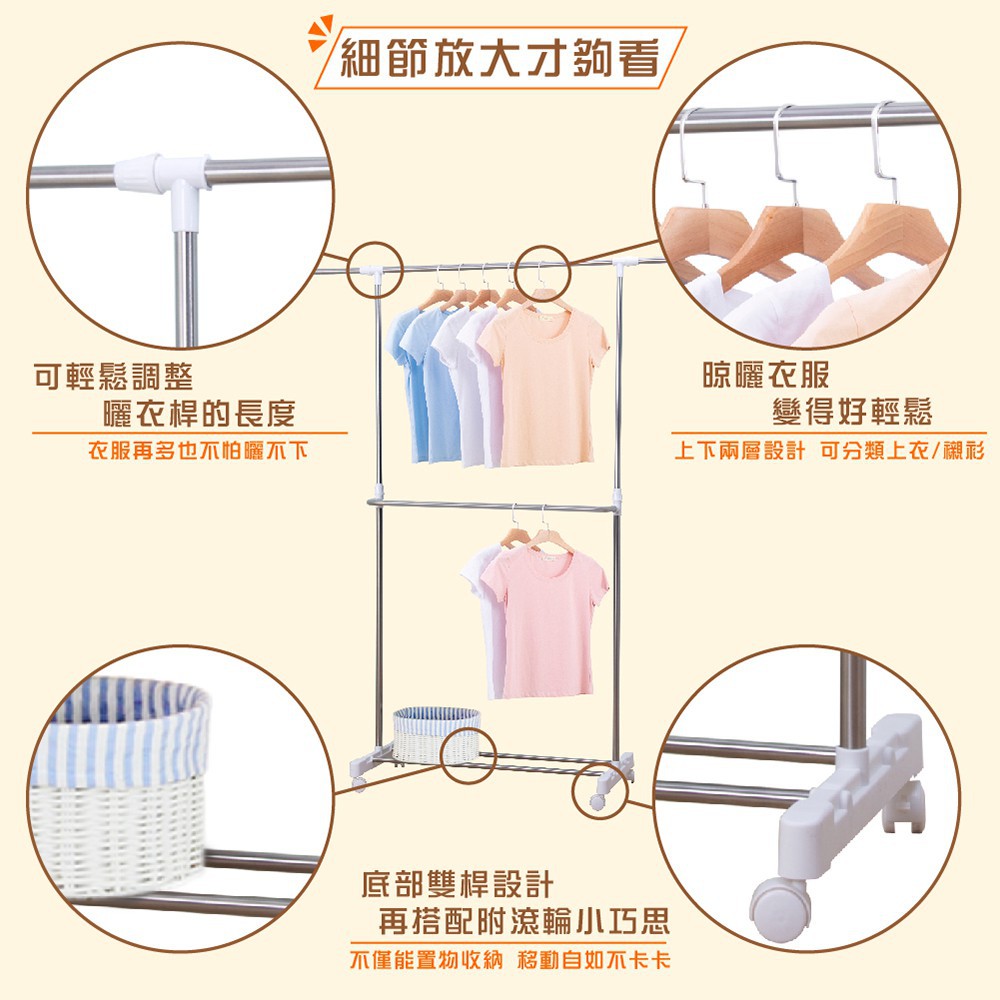 細節放大才夠看

可輕鬆調整
曬衣桿的長度
衣服再多也不怕曬不下

晾曬衣服
變得好輕鬆
上下兩層設計 可分類上衣/襯衫

底部雙桿設計
再搭配附滾輪小巧思
不僅能置物收納 移動自如不卡卡