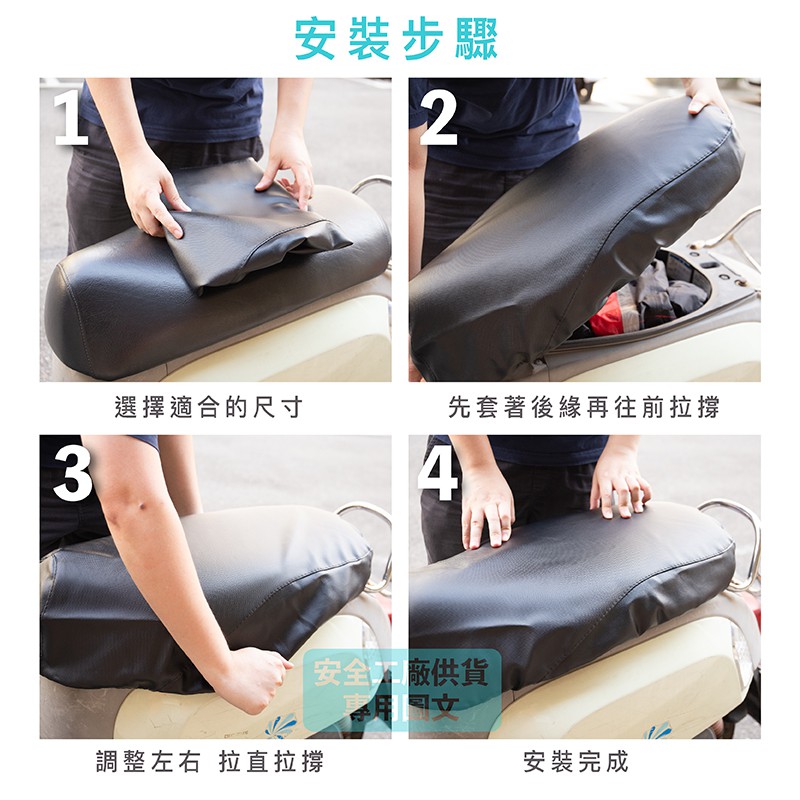 安裝步驟

1

選擇適合的尺寸

2

先套著後緣再往前拉撐

3

調整左右 拉直拉撐

4

安裝完成

安全工廠供貨
專用圖文