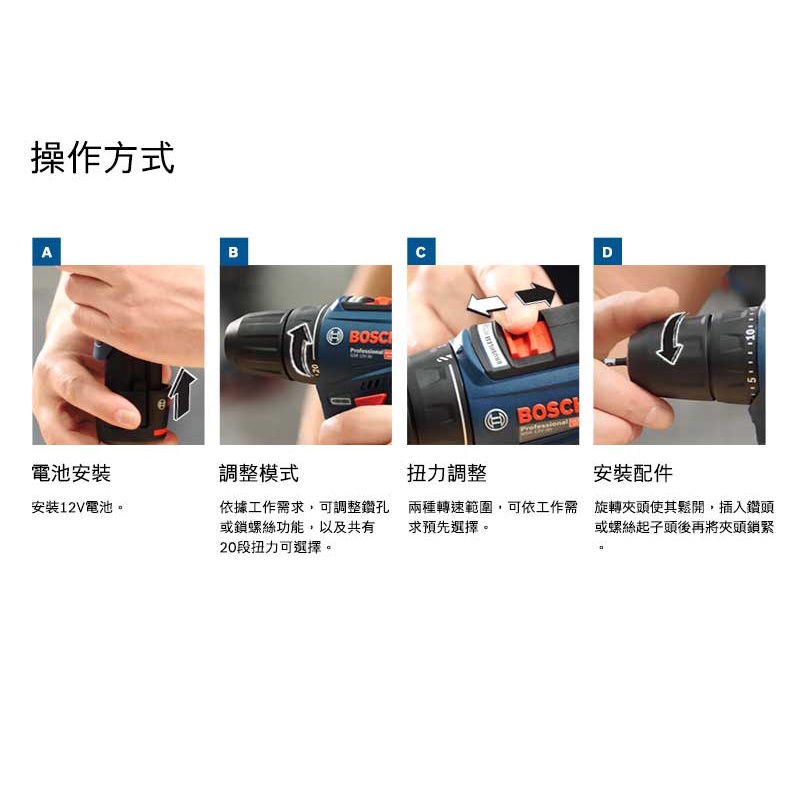 操作方式

A

電池安裝

安裝12V電池。

B

BOSCH
Professional
20

調整模式

依據工作需求，可調整鑽孔或鎖螺絲功能，以及共有20段扭力可選擇。

C

BOSCH
Professional

扭力調整

兩種轉速範圍，可依工作需求預先選擇。

D

10
5

安裝配件

旋轉夾頭使其鬆開，插入鑽頭或螺絲起子頭後再將夾頭鎖緊。