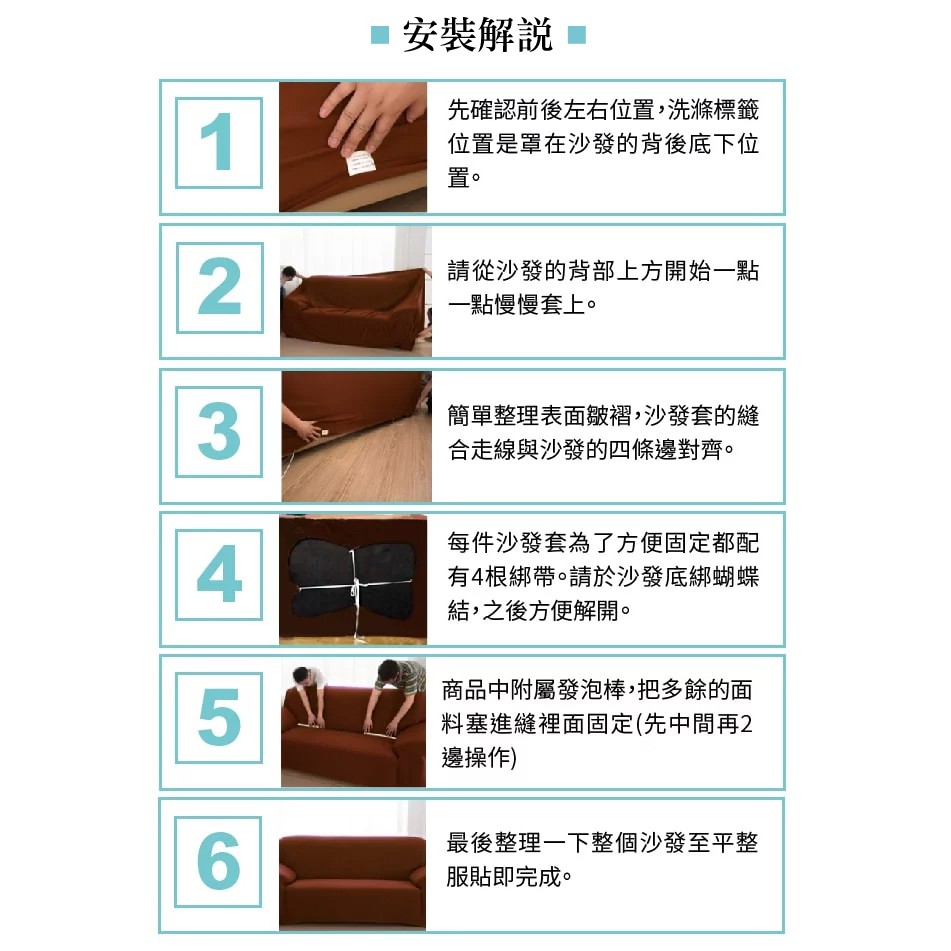 安裝解說

1

先確認前後左右位置，洗滌標籤位置是罩在沙發的背後底下位置。

2

請從沙發的背部上方開始一點一點慢慢套上。

3

簡單整理表面皺褶，沙發套的縫合走線與沙發的四條邊對齊。

4

每件沙發套為了方便固定都配有4根綁帶。請於沙發底綁蝴蝶結，之後方便解開。

5

商品中附屬發泡棒，把多餘的面料塞進縫裡面固定(先中間再2邊操作)

6

最後整理一下整個沙發至平整服貼即完成。