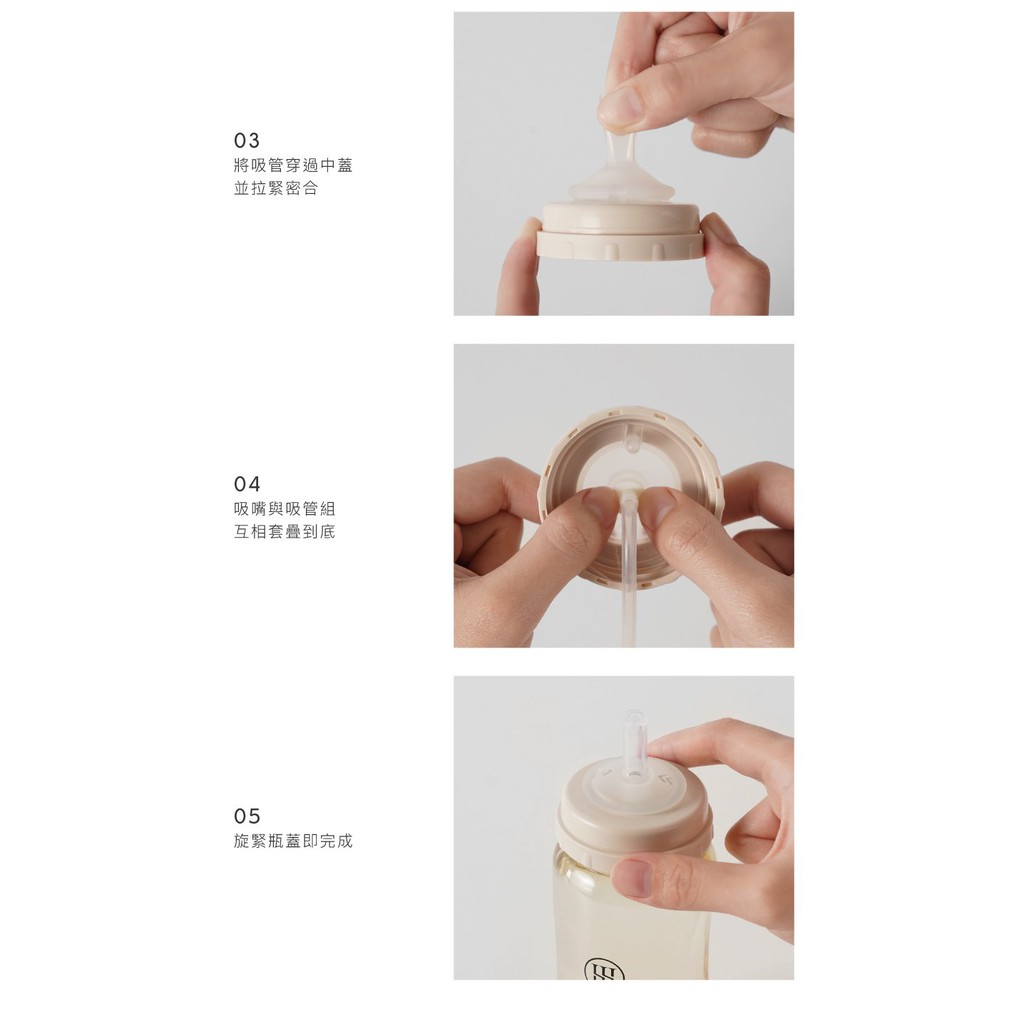 03
將吸管穿過中蓋
並拉緊密合

04
吸嘴與吸管組
互相套疊到底

05
旋緊瓶蓋即完成