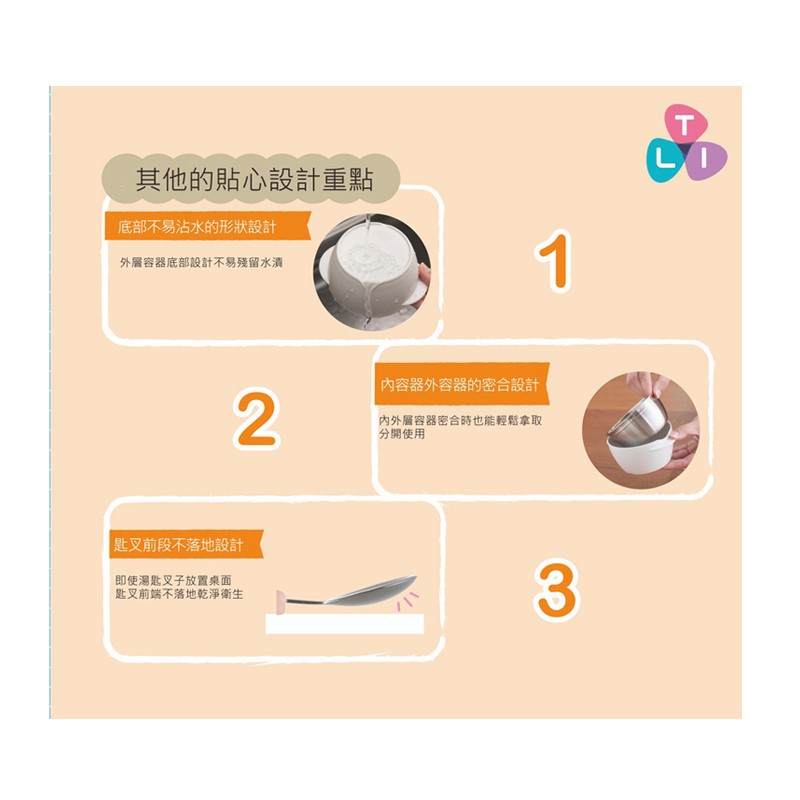 T
L I

其他的貼心設計重點

底部不易沾水的形狀設計

外層容器底部設計不易殘留水漬

1

2

內容器外容器的密合設計

內外層容器密合時也能輕鬆拿取分開使用

匙叉前段不落地設計

即使湯匙叉子放置桌面
匙叉前端不落地乾淨衛生

3