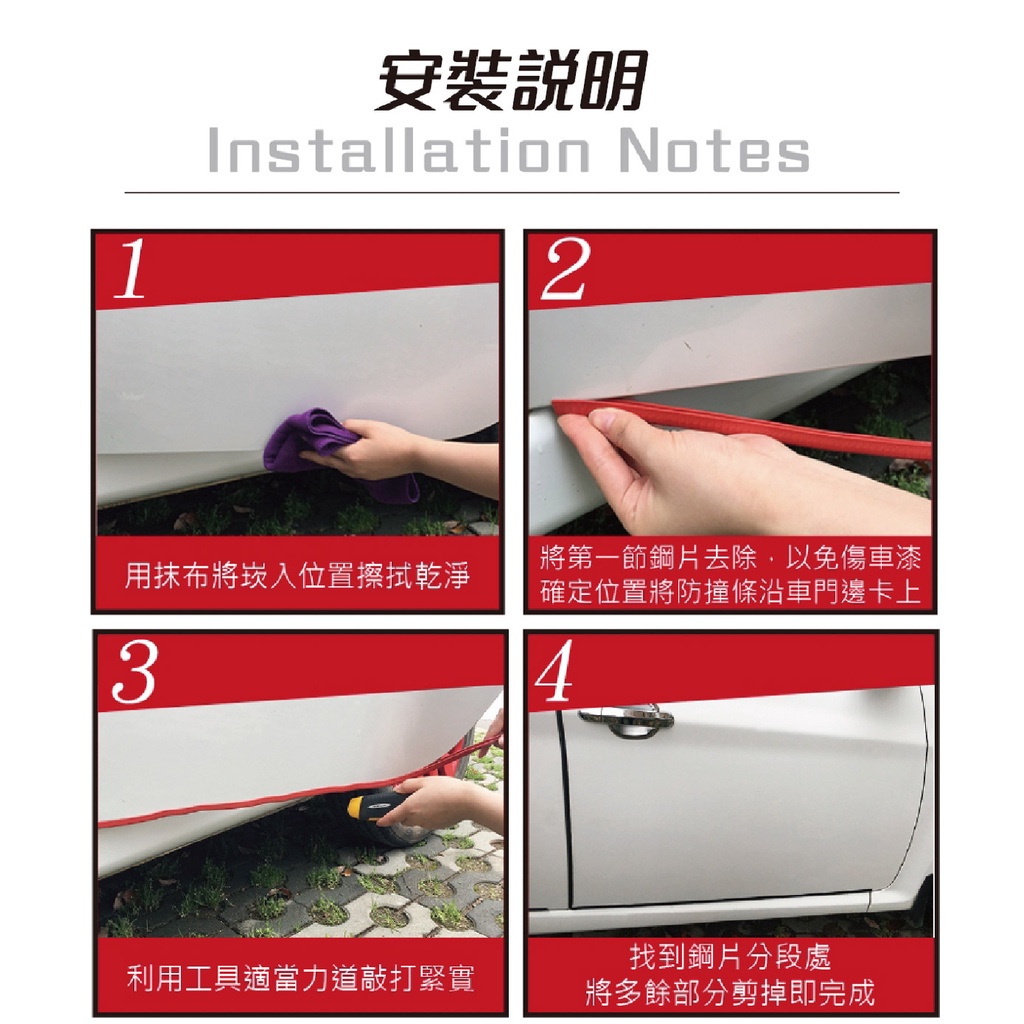 安裝說明
Installation Notes

1
用抹布將崁入位置擦拭乾淨

2
將第一節鋼片去除，以免傷車漆
確定位置將防撞條沿車門邊卡上

3
利用工具適當力道敲打緊實

4
找到鋼片分段處
將多餘部分剪掉即完成