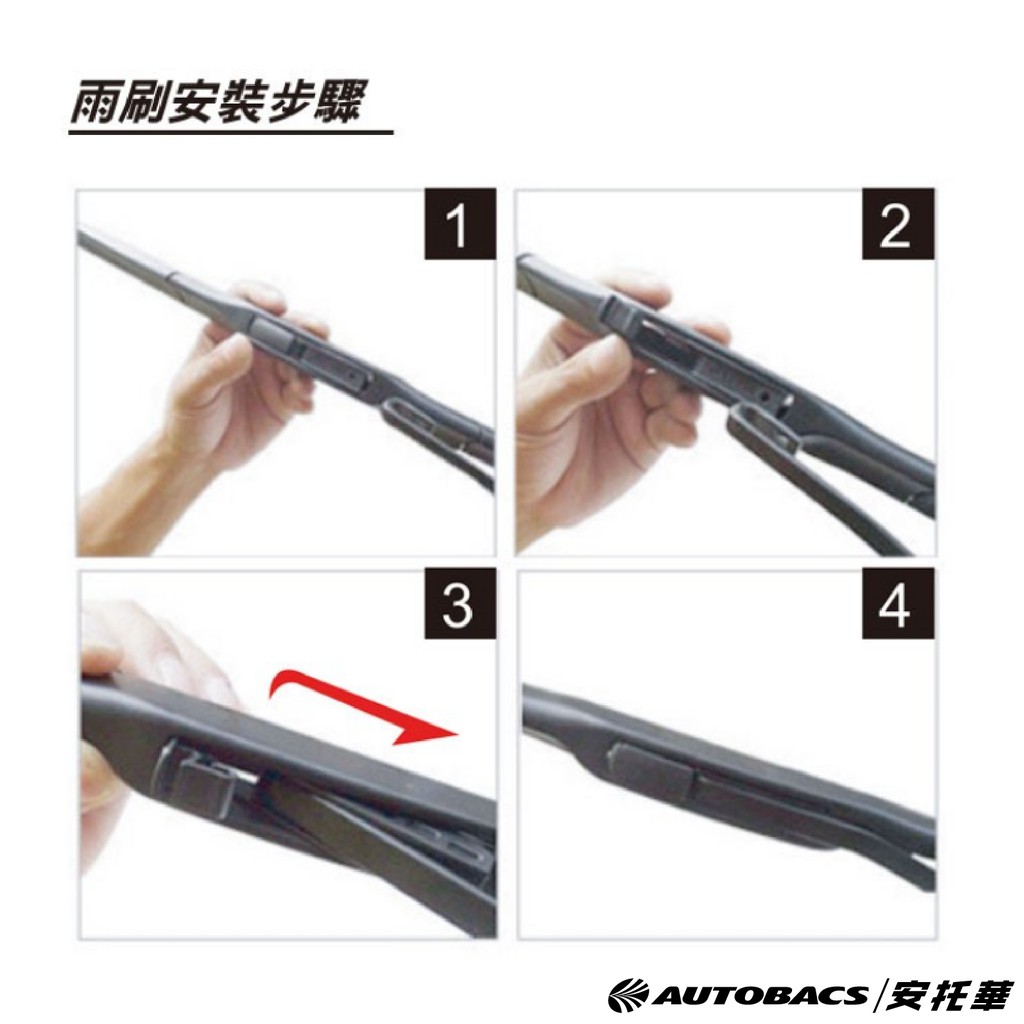 雨刷安裝步驟

1

2

3

4

AUTOBACS/安托華