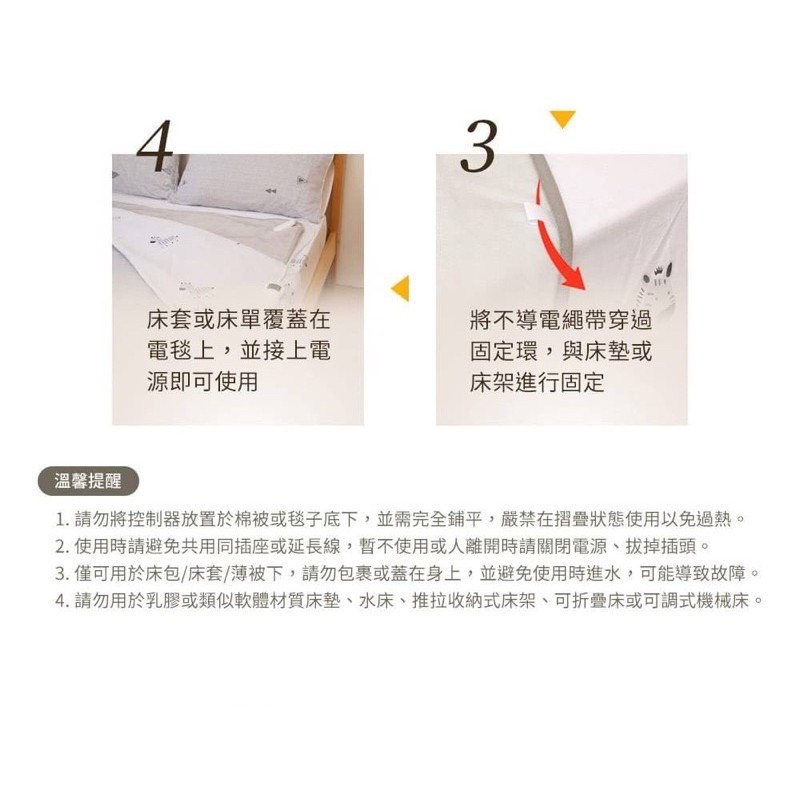 4

床套或床單覆蓋在電毯上，並接上電源即可使用

3

將不導電繩帶穿過固定環，與床墊或床架進行固定

溫馨提醒

1. 請勿將控制器放置於棉被或毯子底下，並需完全鋪平，嚴禁在摺疊狀態使用以免過熱。
2. 使用時請避免共用同插座或延長線，暫不使用或人離開時請關閉電源、拔掉插頭。
3. 僅可用於床包/床套/薄被下，請勿包裹或蓋在身上，並避免使用時進水，可能導致故障。
4. 請勿用於乳膠或類似軟體材質床墊、水床、推拉收納式床架、可折疊床或可調式機械床。