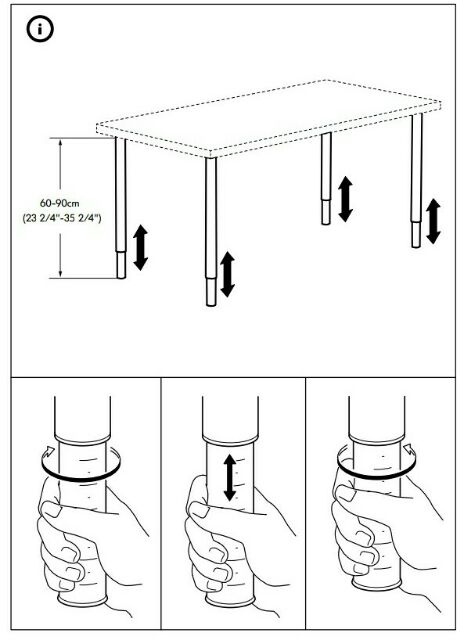 i

60-90cm
(23 2/4"-35 2/4")