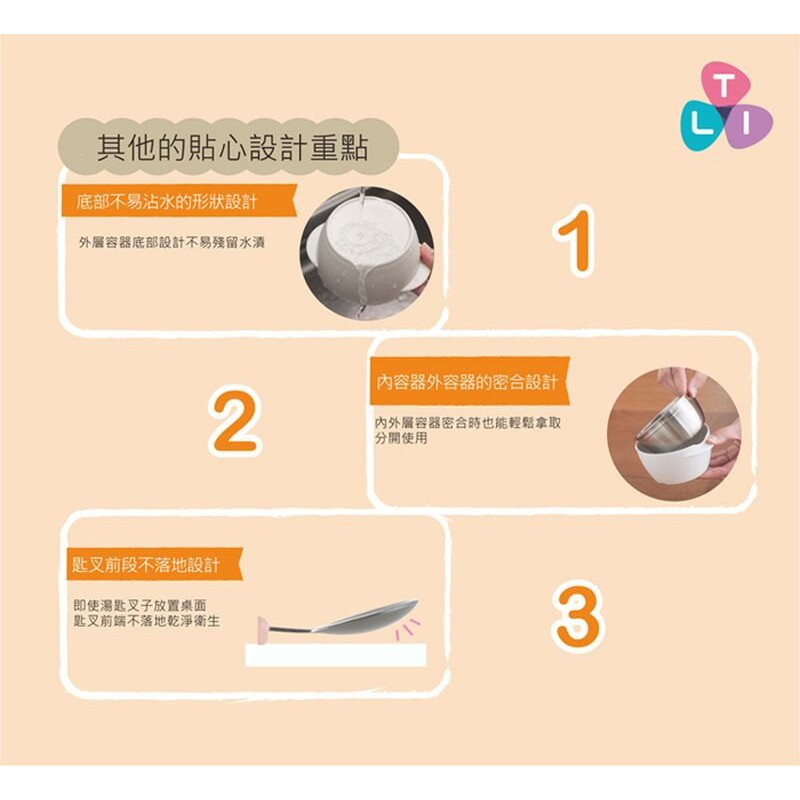 T
L I

其他的貼心設計重點

底部不易沾水的形狀設計

外層容器底部設計不易殘留水漬

1

2

內容器外容器的密合設計

內外層容器密合時也能輕鬆拿取分開使用

匙叉前段不落地設計

即使湯匙叉子放置桌面
匙叉前端不落地乾淨衛生

3