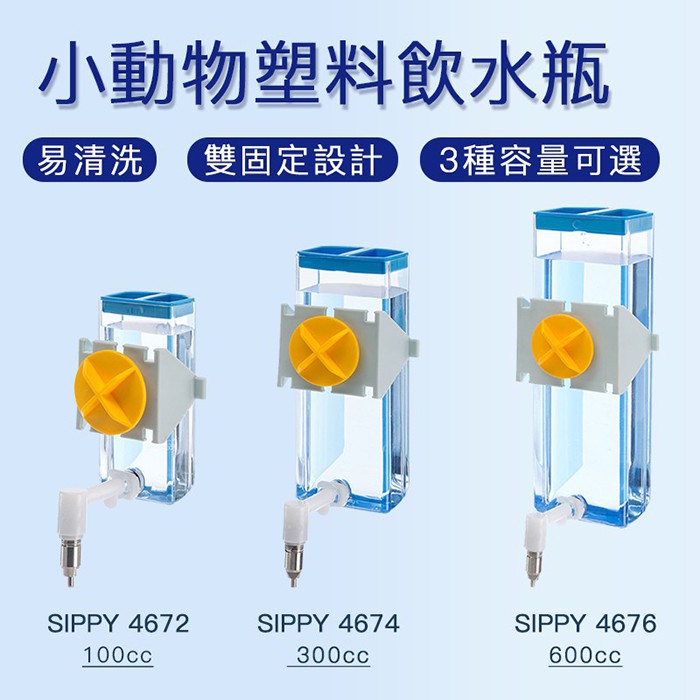 小動物塑料飲水瓶

易清洗

雙固定設計

3種容量可選

SIPPY 4672
100cc

SIPPY 4674
300cc

SIPPY 4676
600cc