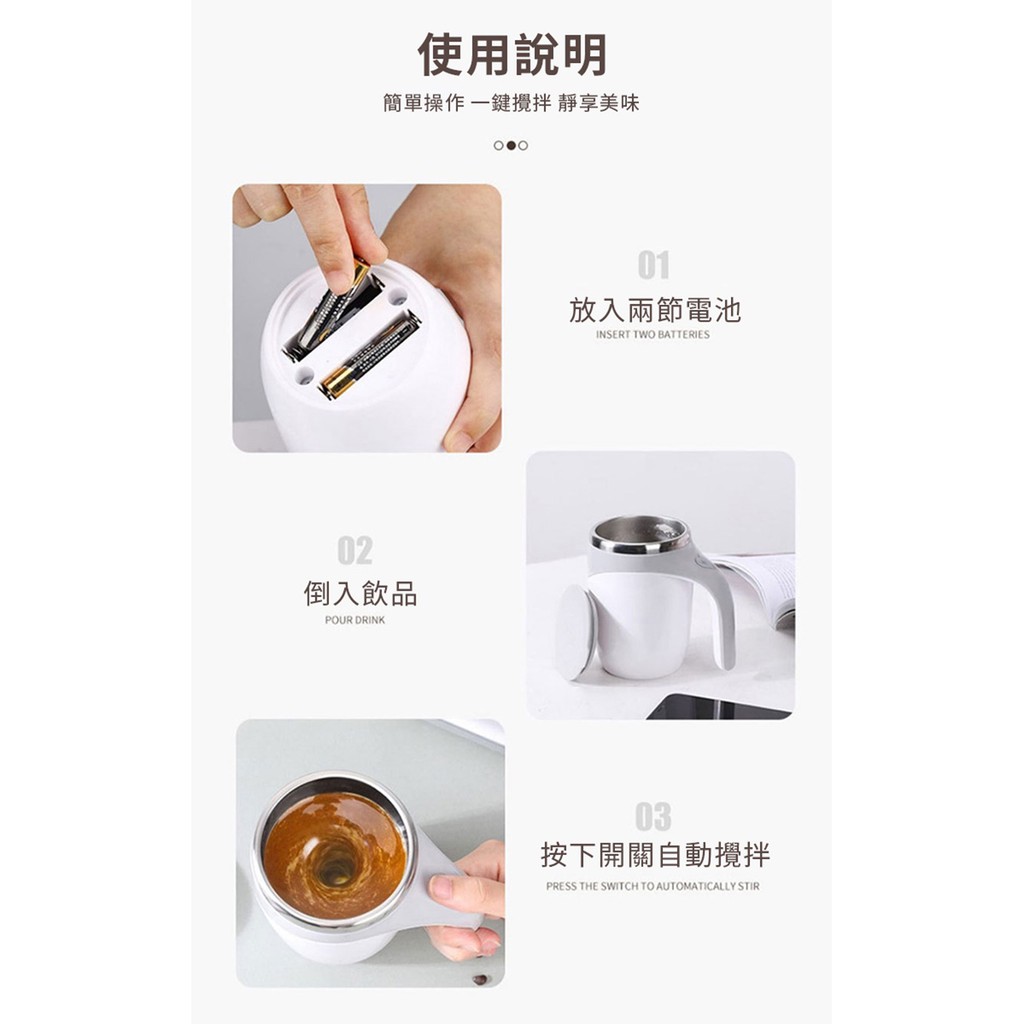 使用說明

簡單操作 一鍵攪拌 靜享美味

01
放入兩節電池
INSERT TWO BATTERIES

02
倒入飲品
POUR DRINK

03
按下開關自動攪拌
PRESS THE SWITCH TO AUTOMATICALLY STIR