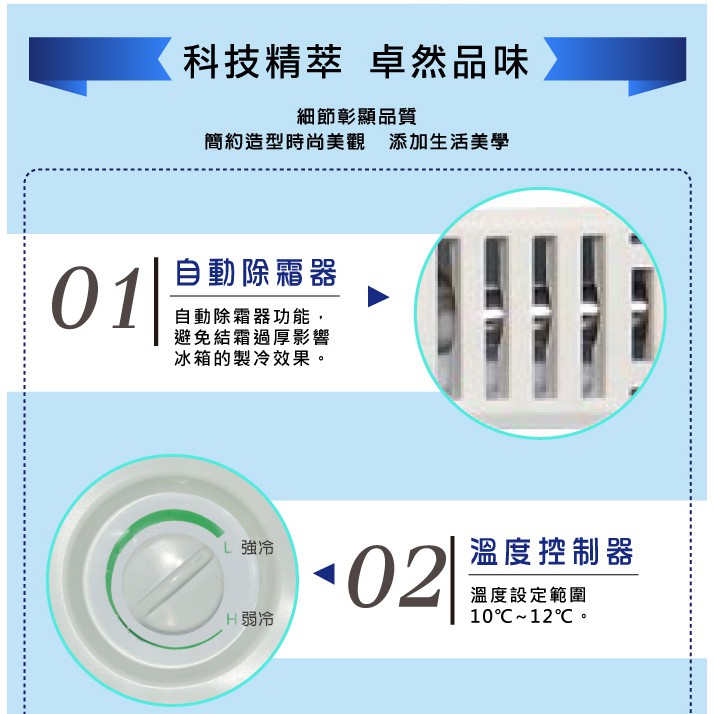 科技精萃 卓然品味

細節彰顯品質
簡約造型時尚美觀 添加生活美學

01 自動除霜器

自動除霜器功能，避免結霜過厚影響冰箱的製冷效果。

L 強冷

H 弱冷

02 溫度控制器

溫度設定範圍 10℃~12℃。