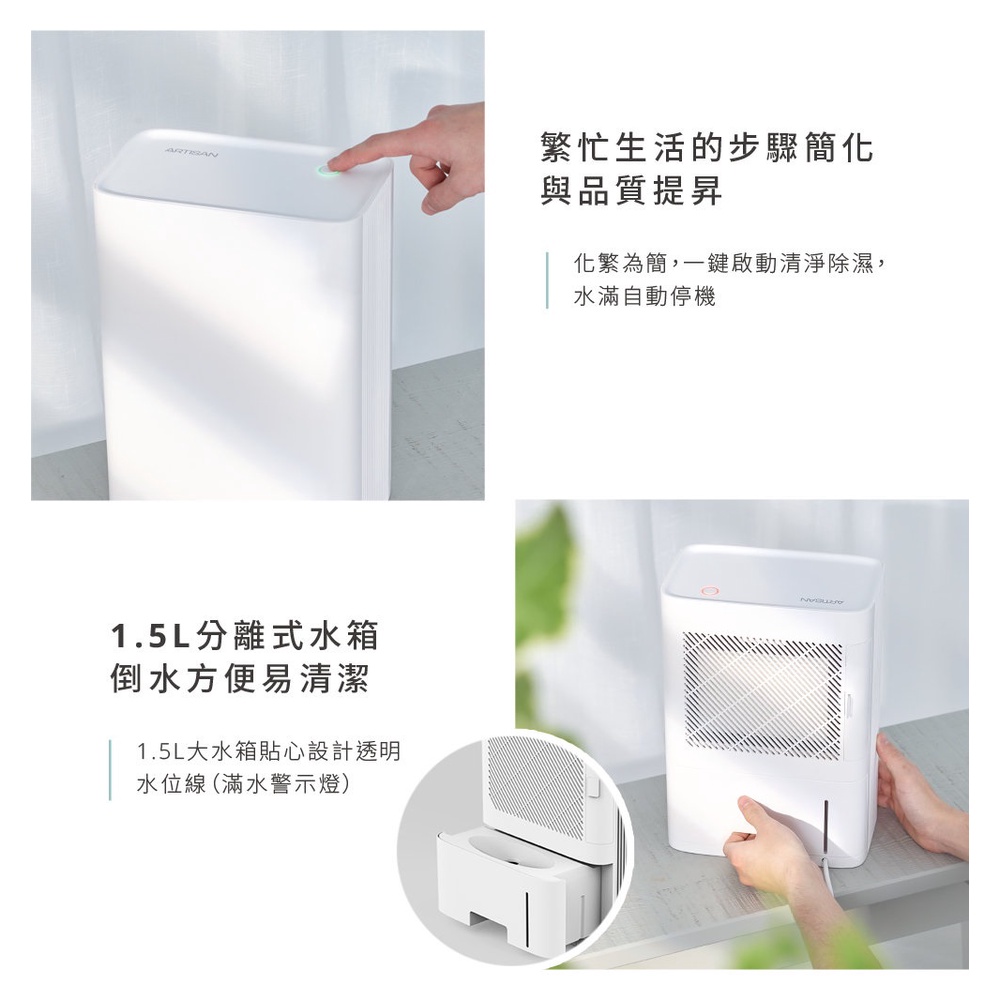 ARTISAN

繁忙生活的步驟簡化
與品質提昇

化繁為簡，一鍵啟動清淨除濕，
水滿自動停機

ARTISAN

1.5L分離式水箱
倒水方便易清潔

1.5L大水箱貼心設計透明
水位線(滿水警示燈)