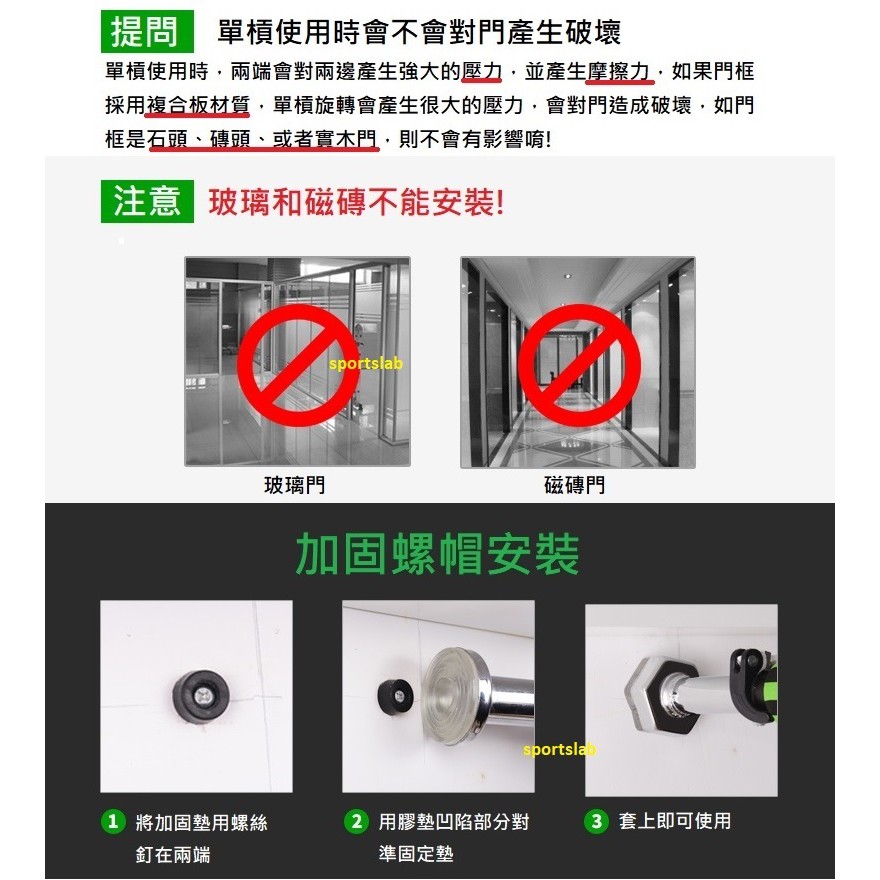 提問 單槓使用時會不會對門產生破壞

單槓使用時，兩端會對兩邊產生強大的壓力，並產生摩擦力，如果門框採用複合板材質，單槓旋轉會產生很大的壓力，會對門造成破壞，如門框是石頭、磚頭、或者實木門，則不會有影響唷!

注意 玻璃和磁磚不能安裝!

sportslab

玻璃門

磁磚門

加固螺帽安裝

sportslab

1 將加固墊用螺絲釘在兩端

2 用膠墊凹陷部分對準固定墊

3 套上即可使用