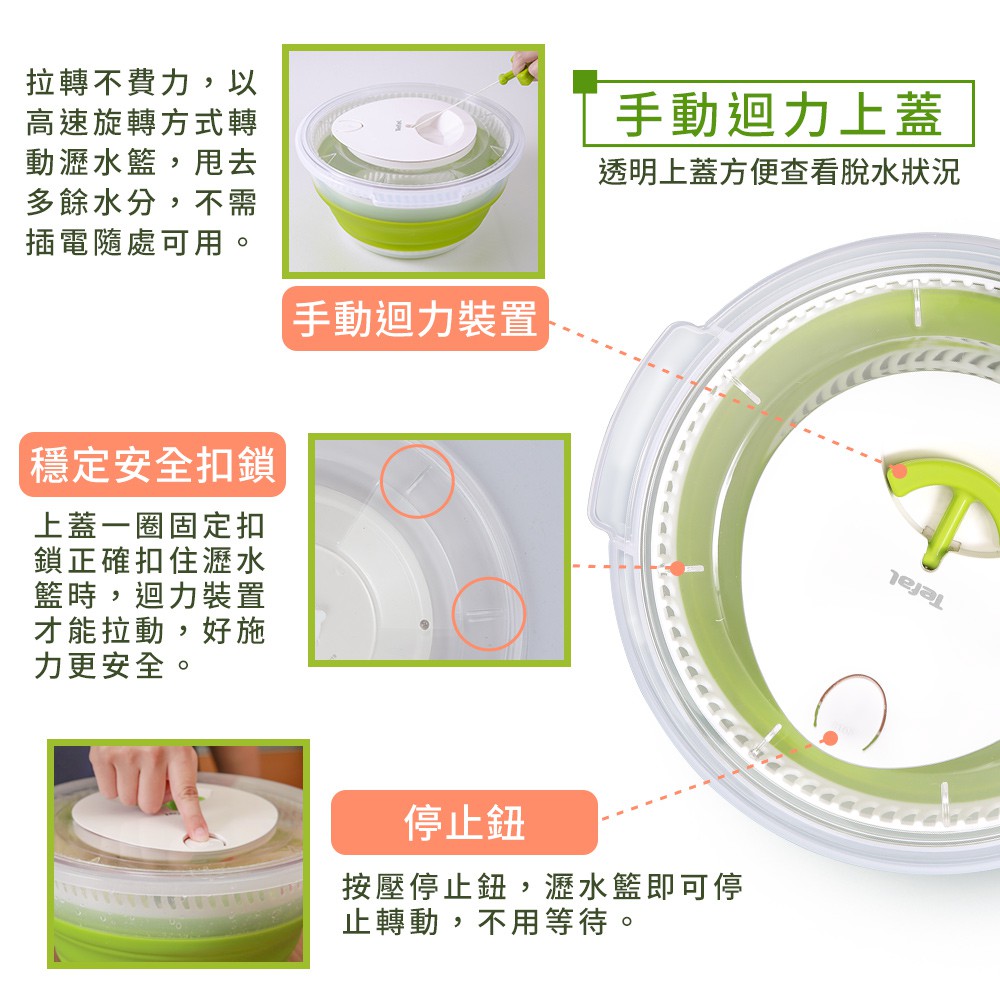 拉轉不費力，以高速旋轉方式轉動瀝水籃，甩去多餘水分，不需插電隨處可用。

手動迴力上蓋

透明上蓋方便查看脫水狀況

手動迴力裝置

穩定安全扣鎖

上蓋一圈固定扣鎖正確扣住瀝水籃時，迴力裝置才能拉動，好施力更安全。

Tefal

停止鈕

按壓停止鈕，瀝水籃即可停止轉動，不用等待。