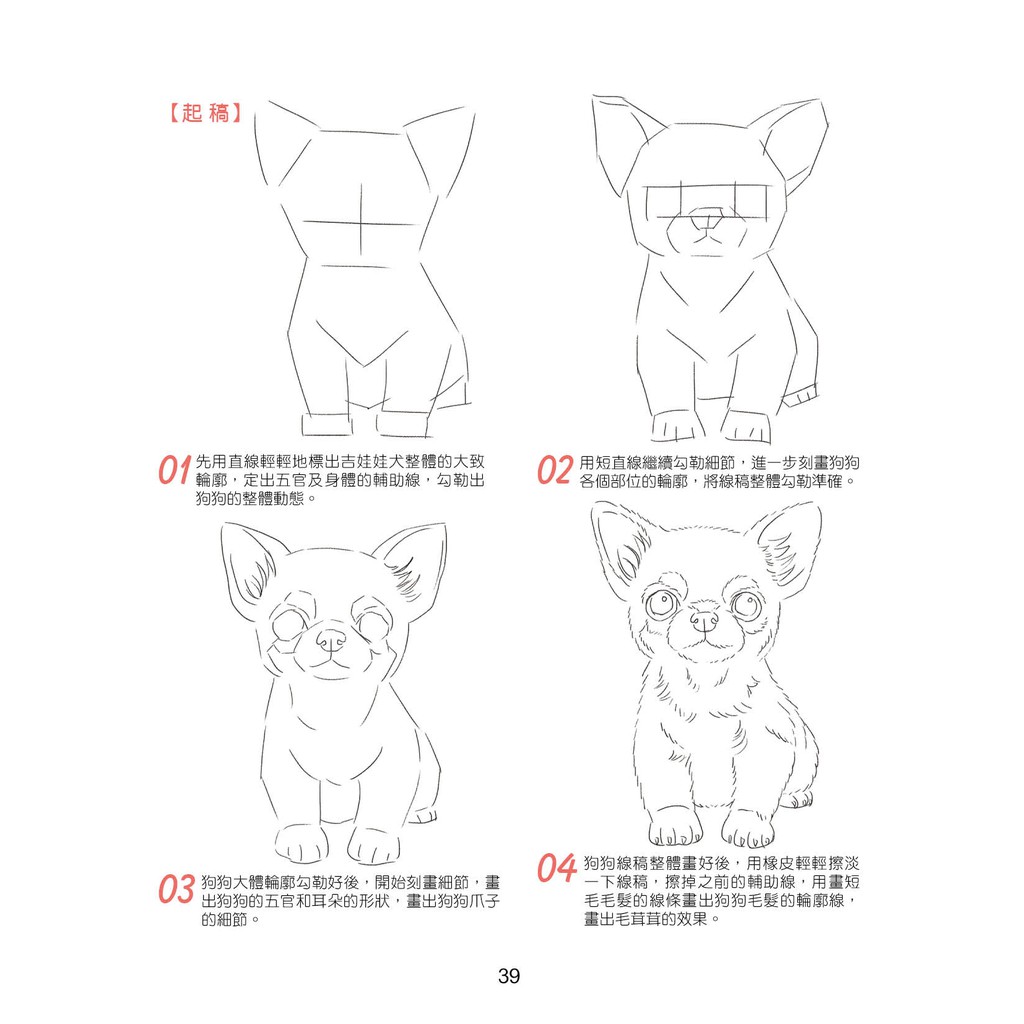 【起稿】

01 先用直線輕輕地標出吉娃娃犬整體的大致輪廓，定出五官及身體的輔助線，勾勒出狗狗的整體動態。

02 用短直線繼續勾勒細節，進一步刻畫狗狗各個部位的輪廓，將線稿整體勾勒準確。

03 狗狗大體輪廓勾勒好後，開始刻畫細節，畫出狗狗的五官和耳朵的形狀，畫出狗狗爪子的細節。

04 狗狗線稿整體畫好後，用橡皮輕輕擦淡一下線稿，擦掉之前的輔助線，用畫短毛毛髮的線條畫出狗狗毛髮的輪廓線，畫出毛茸茸的效果。

39