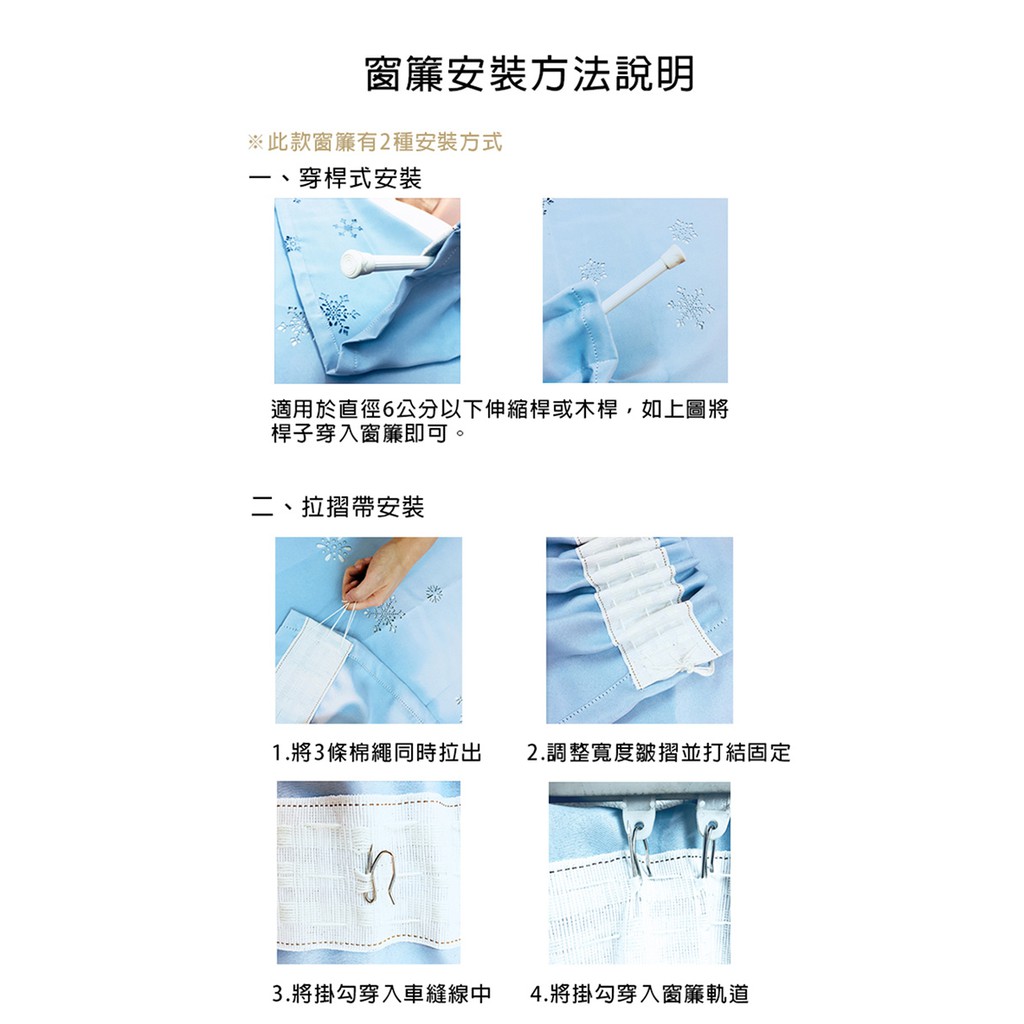 窗簾安裝方法說明

※此款窗簾有2種安裝方式

一、穿桿式安裝

適用於直徑6公分以下伸縮桿或木桿，如上圖將桿子穿入窗簾即可。

二、拉摺帶安裝

1.將3條棉繩同時拉出

2.調整寬度皺摺並打結固定

3.將掛勾穿入車縫線中

4.將掛勾穿入窗簾軌道