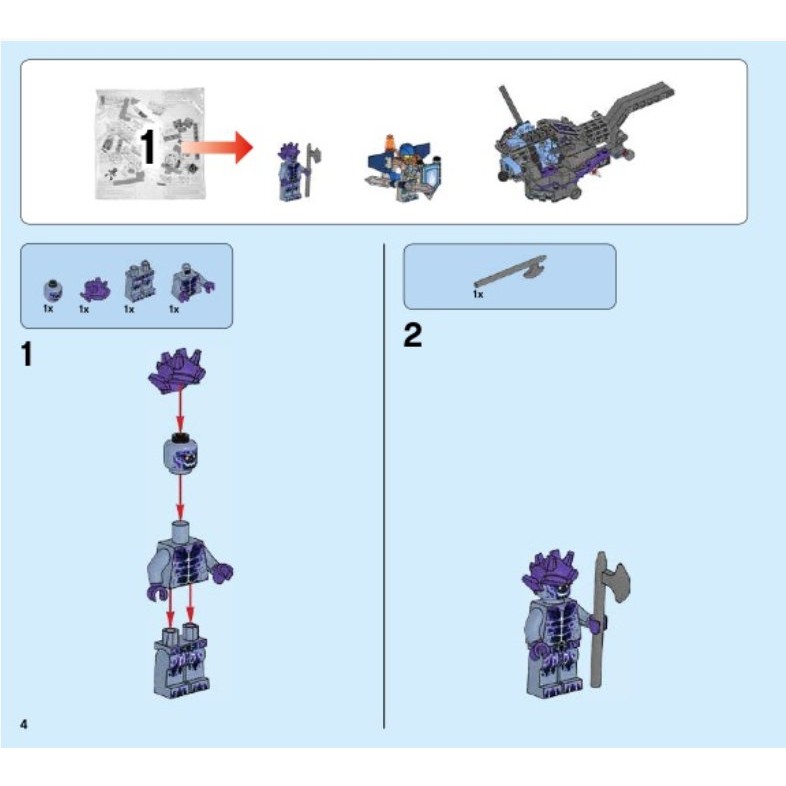 1

1x 1x 1x 1x

1

1x

2

4