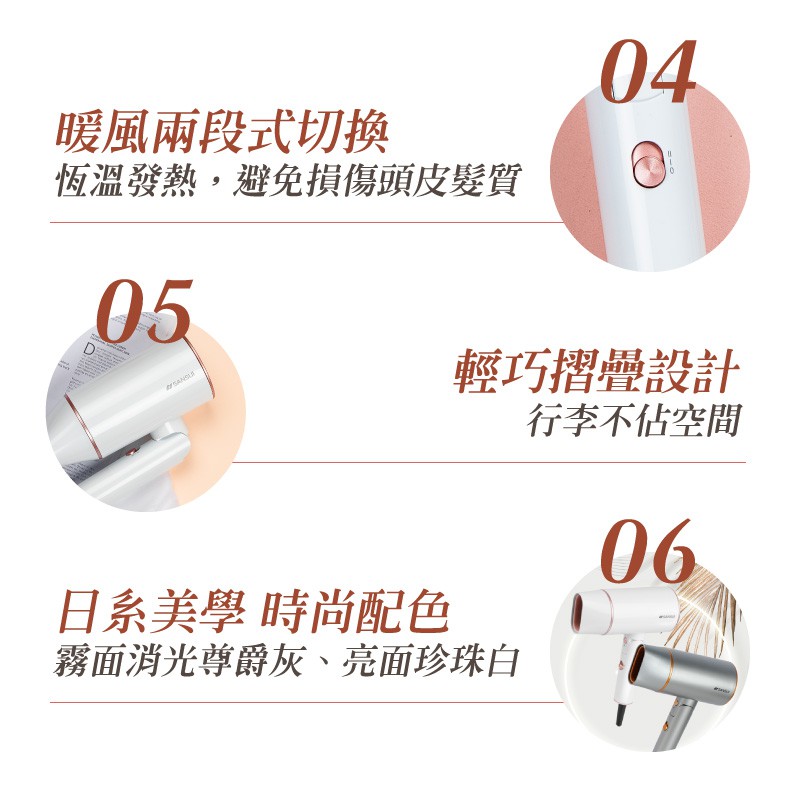 04

暖風兩段式切換
恆溫發熱，避免損傷頭皮髮質

05

輕巧摺疊設計
行李不佔空間

06

日系美學 時尚配色
霧面消光尊爵灰、亮面珍珠白