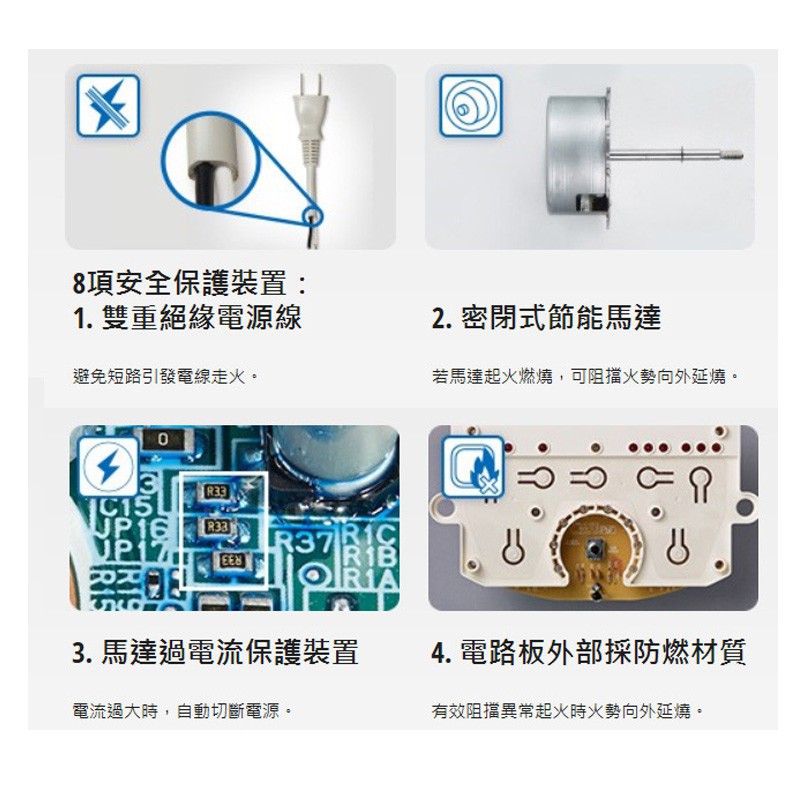 8項安全保護裝置：
1. 雙重絕緣電源線

避免短路引發電線走火。

2. 密閉式節能馬達

若馬達起火燃燒，可阻擋火勢向外延燒。

0
C15
JP16
JP17
R33
R33
R33
R37
R1C
R1B
R1A

3. 馬達過電流保護裝置

電流過大時，自動切斷電源。

4. 電路板外部採防燃材質

有效阻擋異常起火時火勢向外延燒。