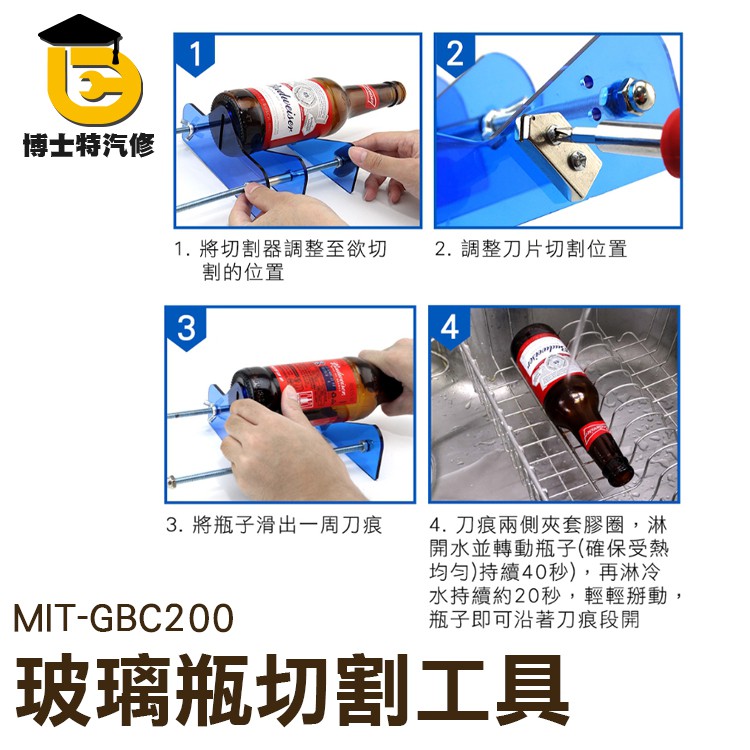 博士特汽修

1

Budweiser

2

1. 將切割器調整至欲切割的位置

2. 調整刀片切割位置

3

Budweiser

4

Budweiser

3. 將瓶子滑出一周刀痕

4. 刀痕兩側夾套膠圈，淋開水並轉動瓶子(確保受熱均勻)持續40秒)，再淋冷水持續約20秒，輕輕掰動，瓶子即可沿著刀痕段開

MIT-GBC200

玻璃瓶切割工具