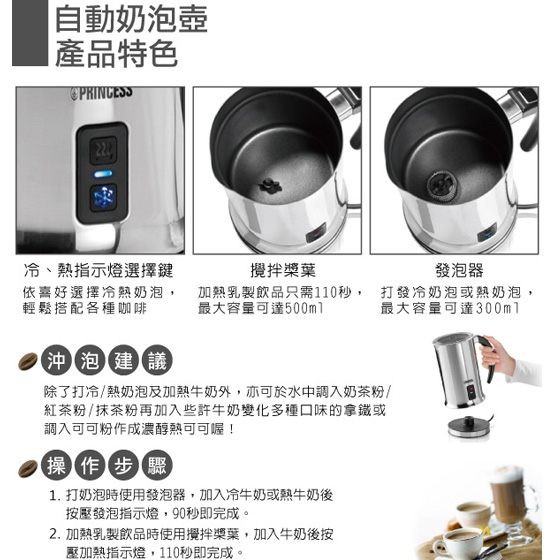 自動奶泡壺
產品特色

PRINCESS

冷、熱指示燈選擇鍵
依喜好選擇冷熱奶泡，輕鬆搭配各種咖啡

攪拌槳葉
加熱乳製飲品只需110秒，最大容量可達500ml

發泡器
打發冷奶泡或熱奶泡，最大容量可達300ml

沖泡建議

除了打冷/熱奶泡及加熱牛奶外，亦可於水中調入奶茶粉/紅茶粉/抹茶粉再加入些許牛奶變化多種口味的拿鐵或調入可可粉作成濃醇熱可可喔！

操作步驟

1. 打奶泡時使用發泡器，加入冷牛奶或熱牛奶後按壓發泡指示燈，90秒即完成。
2. 加熱乳製飲品時使用攪拌槳葉，加入牛奶後按壓加熱指示燈，110秒即完成。