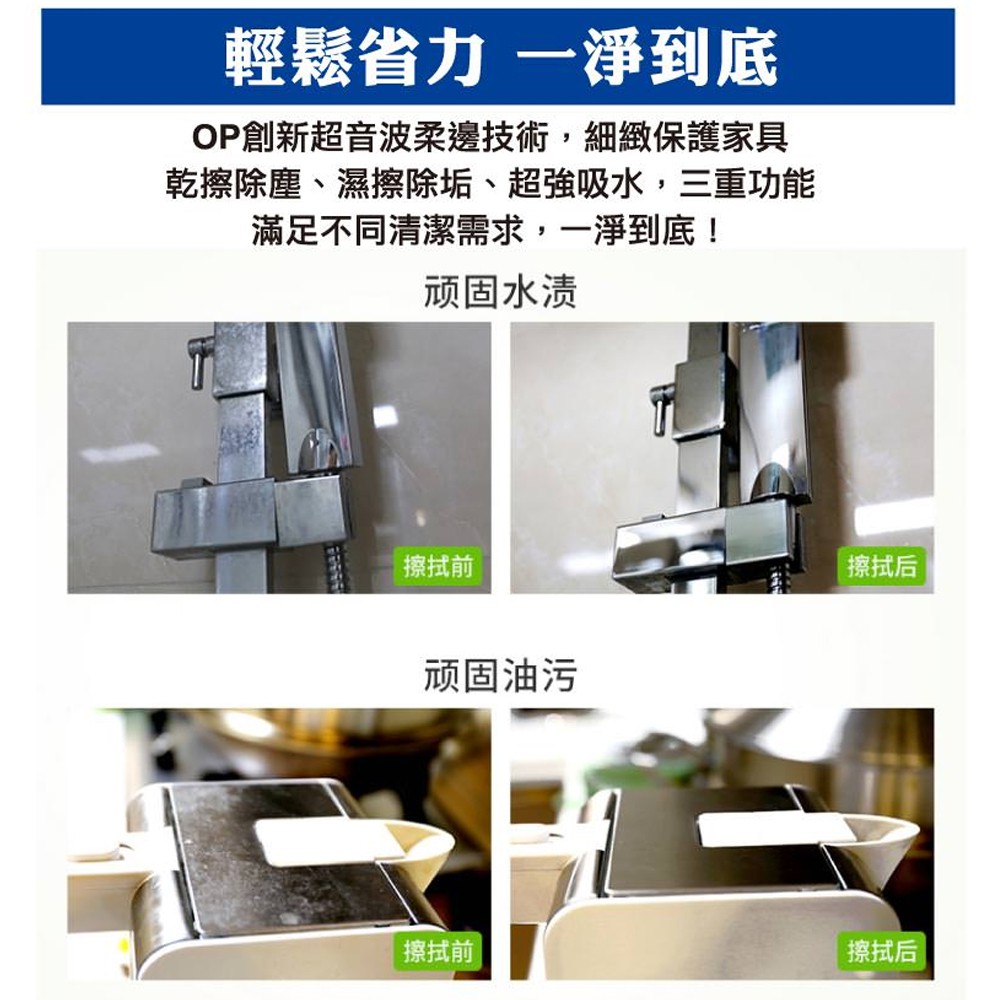 輕鬆省力 一淨到底

OP創新超音波柔邊技術，細緻保護家具
乾擦除塵、濕擦除垢、超強吸水，三重功能
滿足不同清潔需求，一淨到底！

顽固水渍

擦拭前

擦拭后

顽固油污

擦拭前

擦拭后