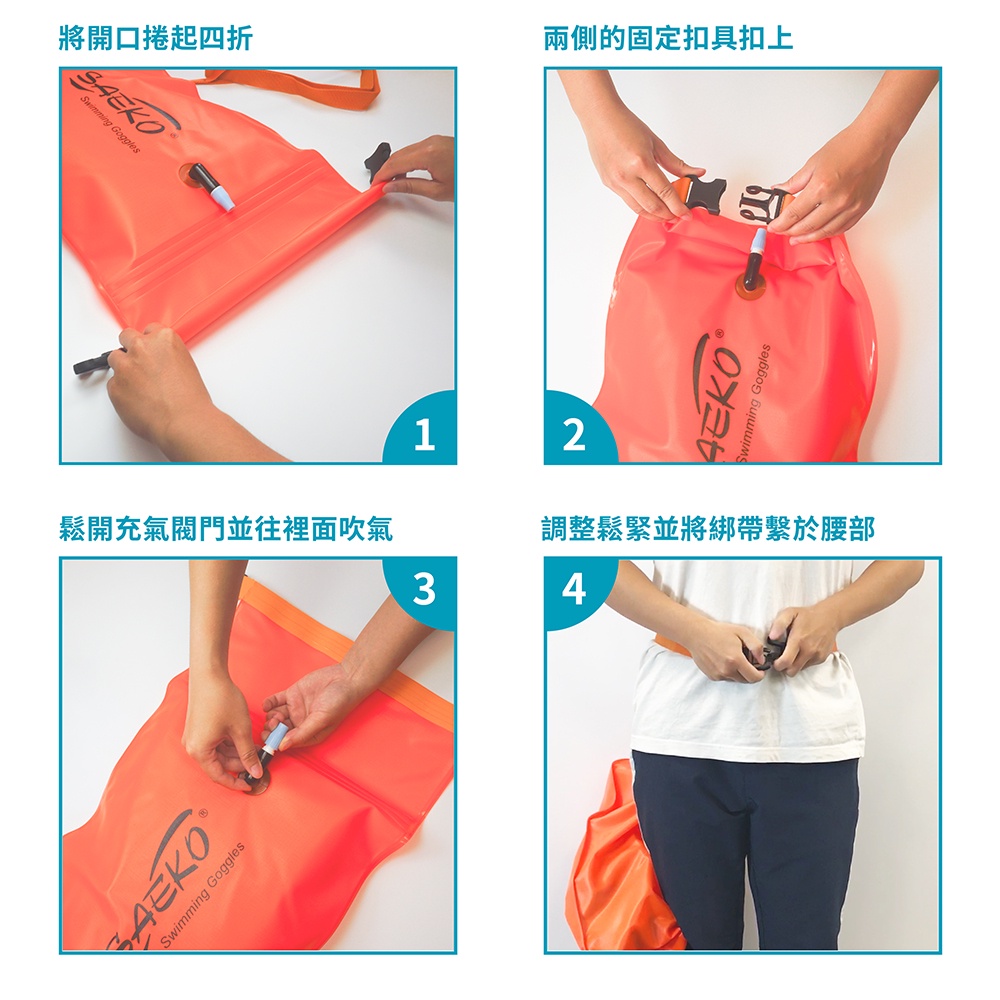 將開口捲起四折

SAEKO®
Swimming Goggles

1

兩側的固定扣具扣上

SAEKO®
Swimming Goggles

2

鬆開充氣閥門並往裡面吹氣

3

SAEKO®
Swimming Goggles

調整鬆緊並將綁帶繫於腰部

4