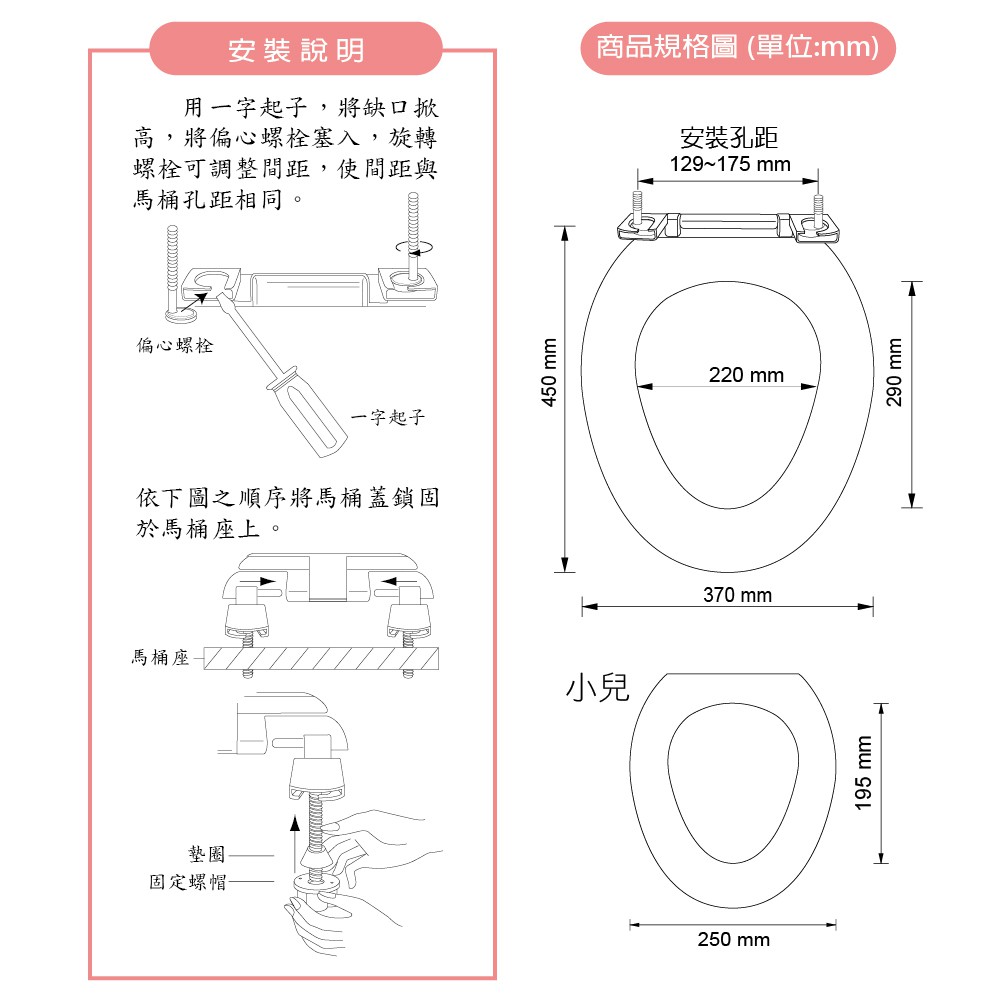 安裝說明

用一字起子，將缺口掀高，將偏心螺栓塞入，旋轉螺栓可調整間距，使間距與馬桶孔距相同。

偏心螺栓

一字起子

依下圖之順序將馬桶蓋鎖固於馬桶座上。

馬桶座

墊圈

固定螺帽

商品規格圖 (單位:mm)

安裝孔距
129~175 mm

450 mm

220 mm

290 mm

370 mm

小兒

195 mm

250 mm