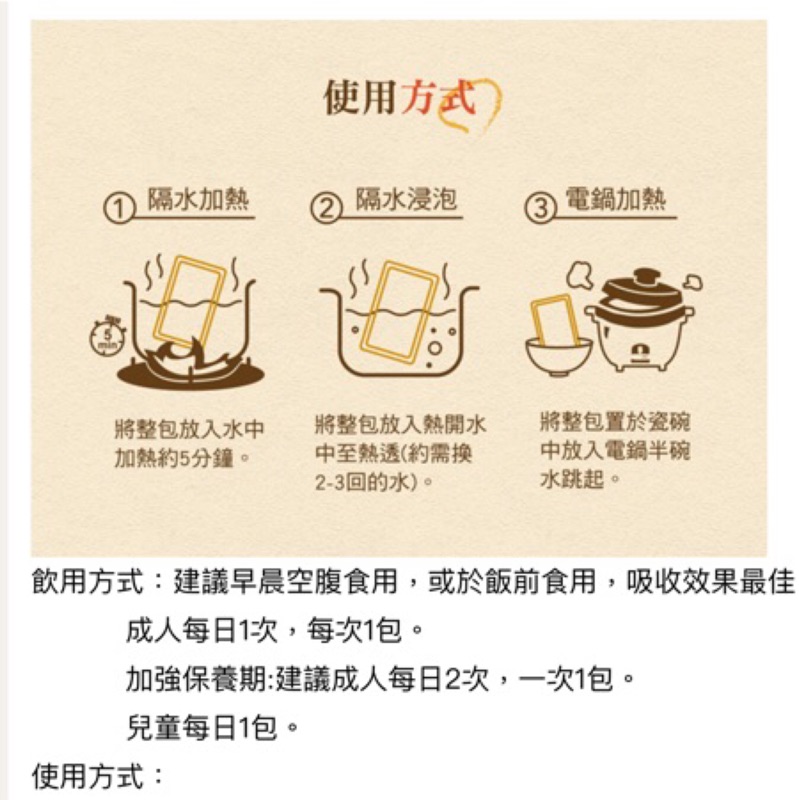 使用方式

① 隔水加熱

5 min

將整包放入水中加熱約5分鐘。

② 隔水浸泡

將整包放入熱開水中至熱透(約需換2-3回的水)。

③ 電鍋加熱

將整包置於瓷碗中放入電鍋半碗水跳起。

飲用方式：建議早晨空腹食用，或於飯前食用，吸收效果最佳

成人每日1次，每次1包。

加強保養期:建議成人每日2次，一次1包。

兒童每日1包。

使用方式：