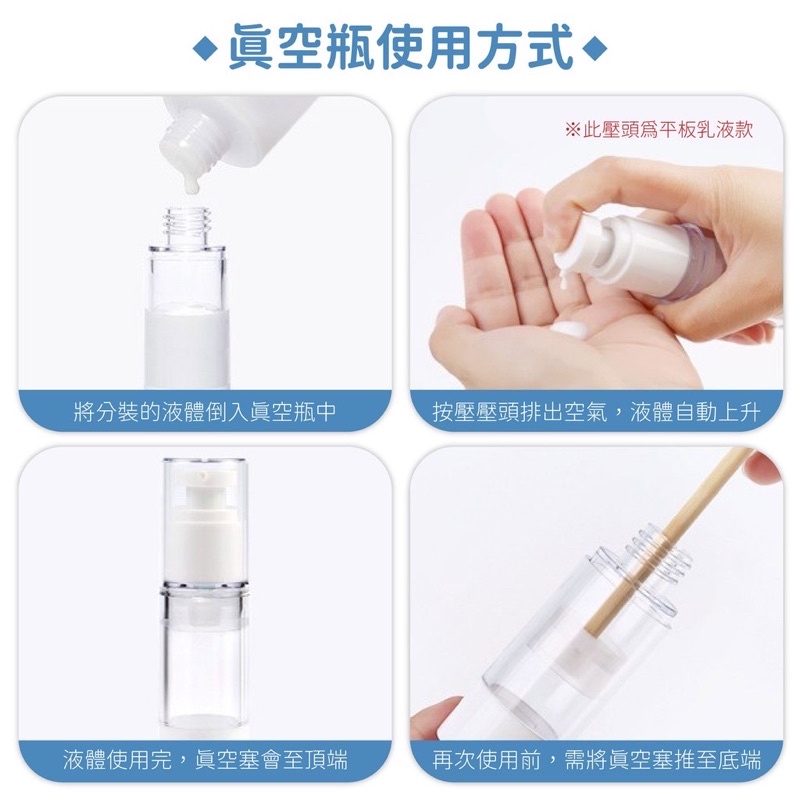 ◆眞空瓶使用方式◆

將分裝的液體倒入眞空瓶中

※此壓頭爲平板乳液款

按壓壓頭排出空氣，液體自動上升

液體使用完，眞空塞會至頂端

再次使用前，需將眞空塞推至底端