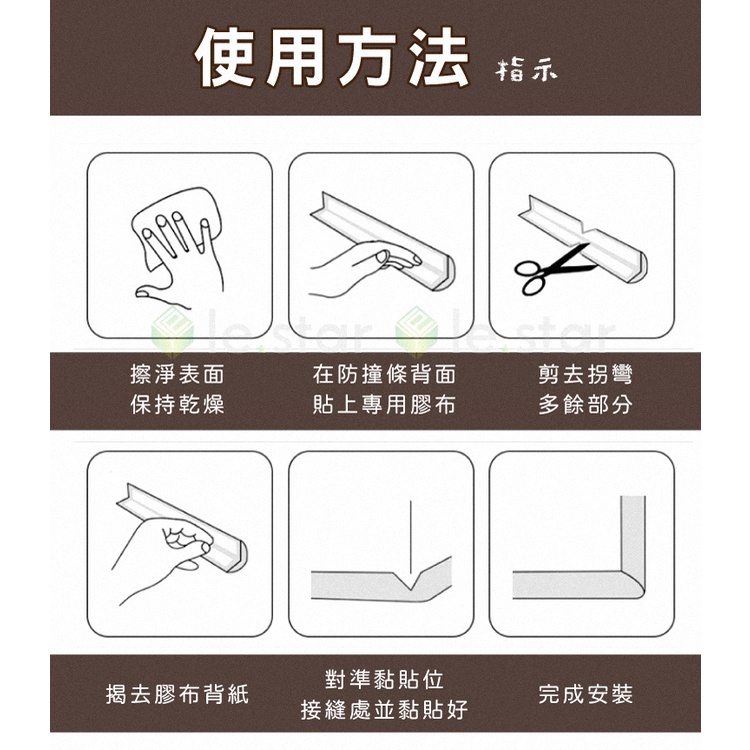 使用方法 指示

le.star le.star

擦淨表面
保持乾燥

在防撞條背面
貼上專用膠布

剪去拐彎
多餘部分

揭去膠布背紙

對準黏貼位
接縫處並黏貼好

完成安裝