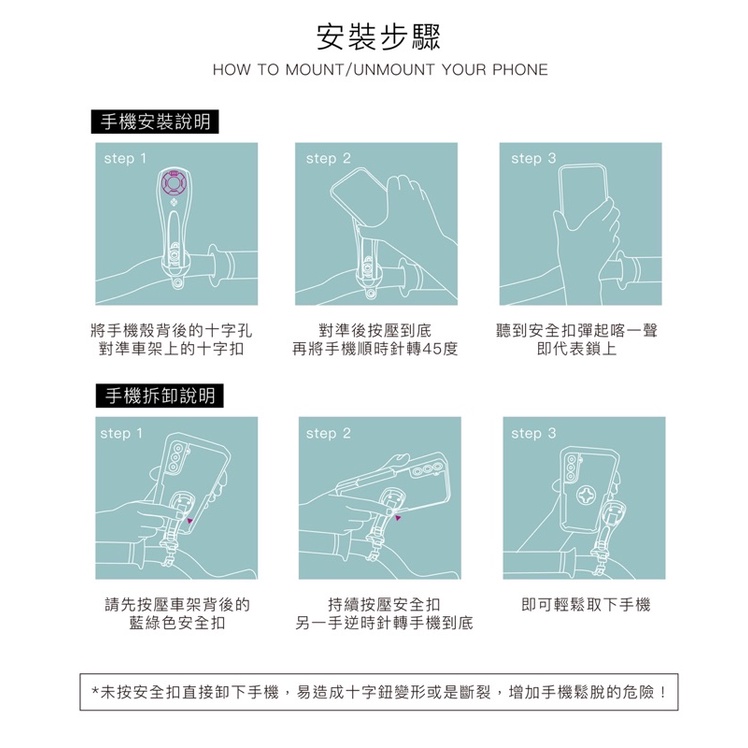 安裝步驟
HOW TO MOUNT/UNMOUNT YOUR PHONE

手機安裝說明

step 1

將手機殼背後的十字孔
對準車架上的十字扣

step 2

對準後按壓到底
再將手機順時針轉45度

step 3

聽到安全扣彈起喀一聲
即代表鎖上

手機拆卸說明

step 1

請先按壓車架背後的
藍綠色安全扣

step 2

持續按壓安全扣
另一手逆時針轉手機到底

step 3

即可輕鬆取下手機

*未按安全扣直接卸下手機，易造成十字鈕變形或是斷裂，增加手機鬆脫的危險！